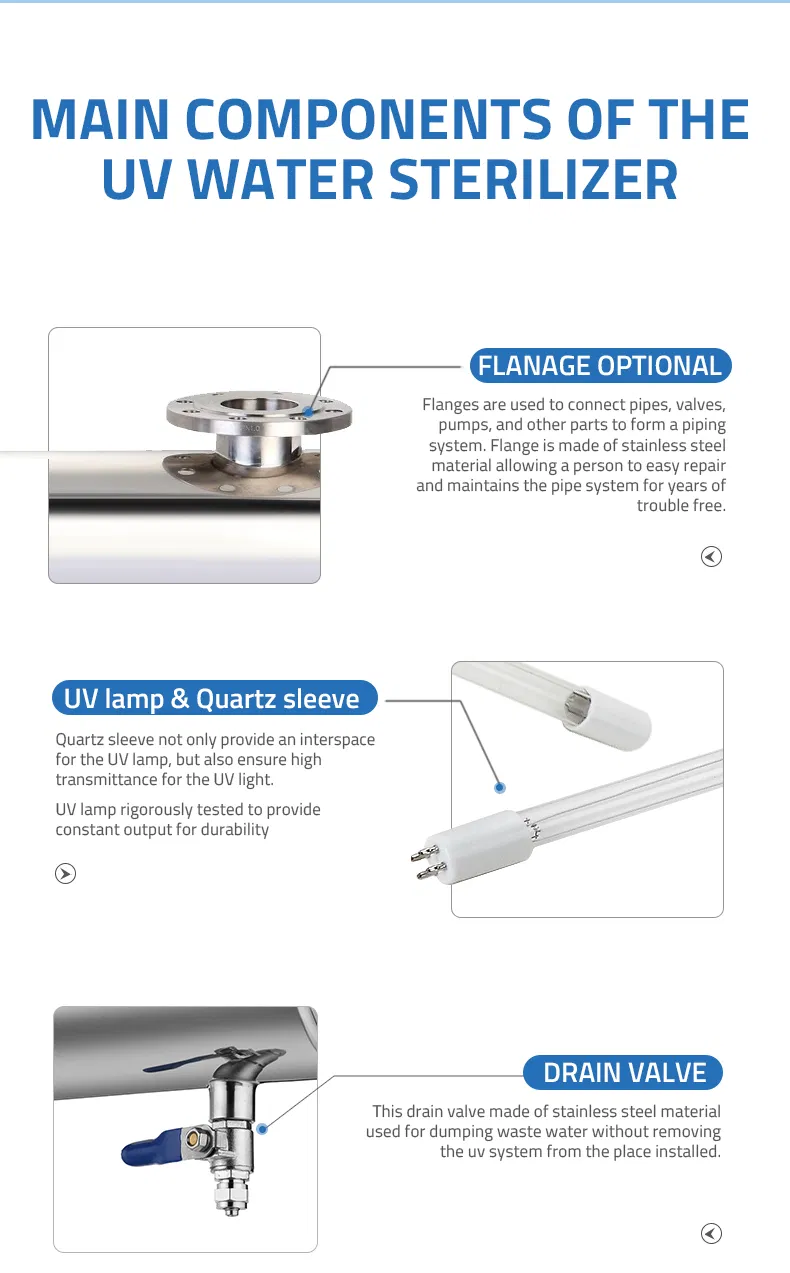 MAIN COMPONENTS OF THE UV WATER STERILIZER

FLANAGE OPTIONAL

Flanges are used to connect pipes, valves, pumps, and other parts to form a piping system. Flange is made of stainless steel material allowing a person to easy repair and maintains the pipe system for years of trouble free.

UV lamp & Quartz sleeve

Quartz sleeve not only provide an interspace for the UV lamp, but also ensure high transmittance for the UV light.

UV lamp rigorously tested to provide constant output for durability

DRAIN VALVE

This drain valve made of stainless steel material used for dumping waste water without removing the uv system from the place installed.