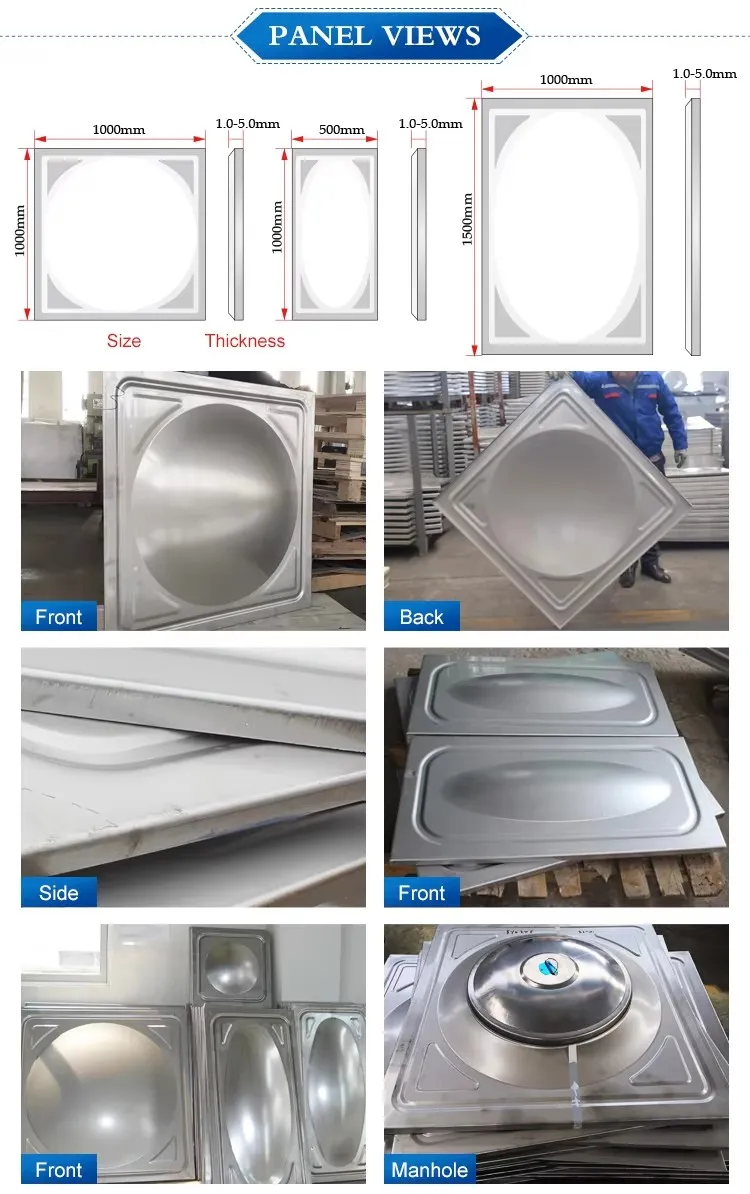 PANEL VIEWS

1000mm
1000mm
1.0-5.0mm
500mm
1000mm
1.0-5.0mm
1000mm
1500mm
1.0-5.0mm

Size
Thickness

Front

Back

Side

Front

Front

Manhole