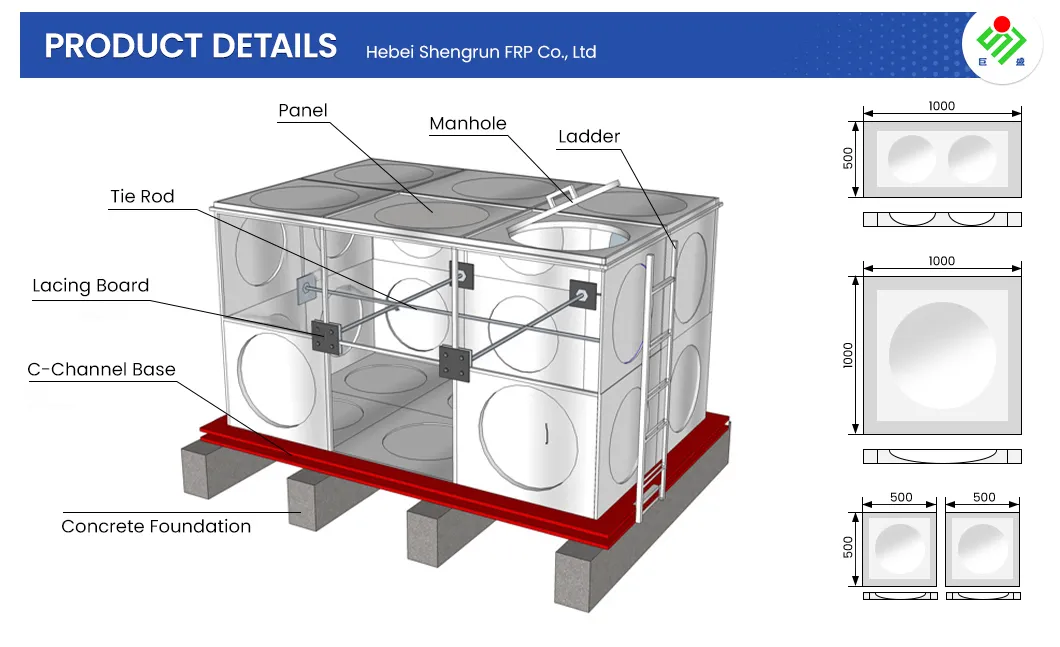 PRODUCT DETAILS Hebei Shengrun FRP Co., Ltd

巨 盛

Panel
Manhole
Ladder
Tie Rod
Lacing Board
C-Channel Base
Concrete Foundation

1000
500

1000
1000

500
500
500