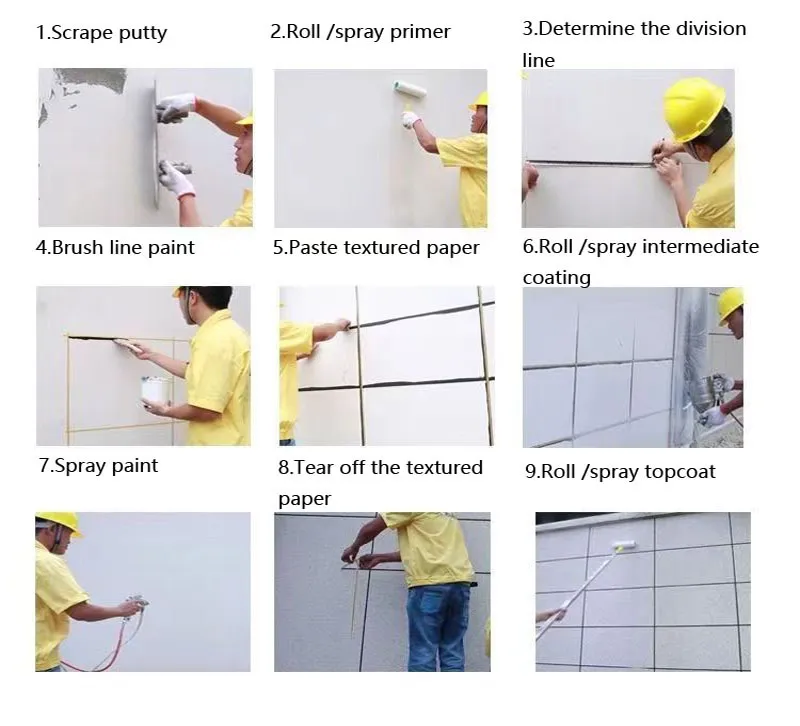 1.Scrape putty

2.Roll /spray primer

3.Determine the division line

4.Brush line paint

5.Paste textured paper

6.Roll /spray intermediate coating

7.Spray paint

8.Tear off the textured paper

9.Roll /spray topcoat