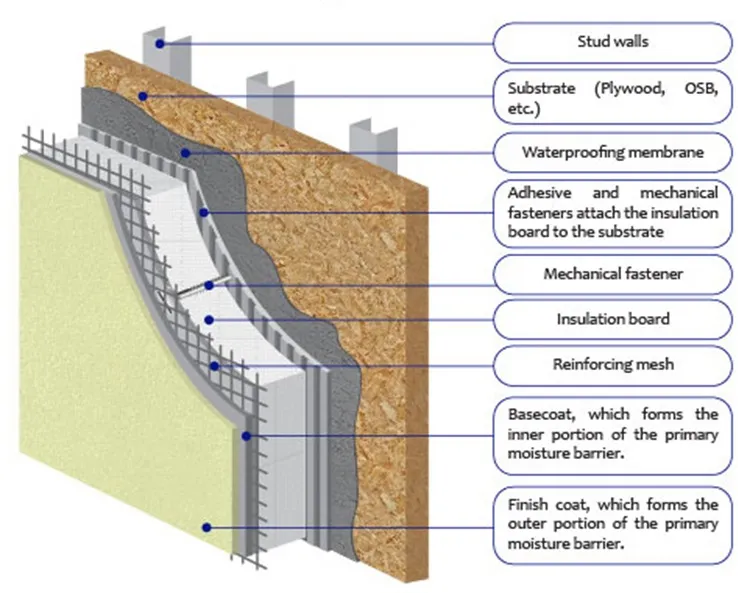 Stud walls

Substrate (Plywood, OSB, etc.)

Waterproofing membrane

Adhesive and mechanical fasteners attach the insulation board to the substrate

Mechanical fastener

Insulation board

Reinforcing mesh

Basecoat, which forms the inner portion of the primary moisture barrier.

Finish coat, which forms the outer portion of the primary moisture barrier.