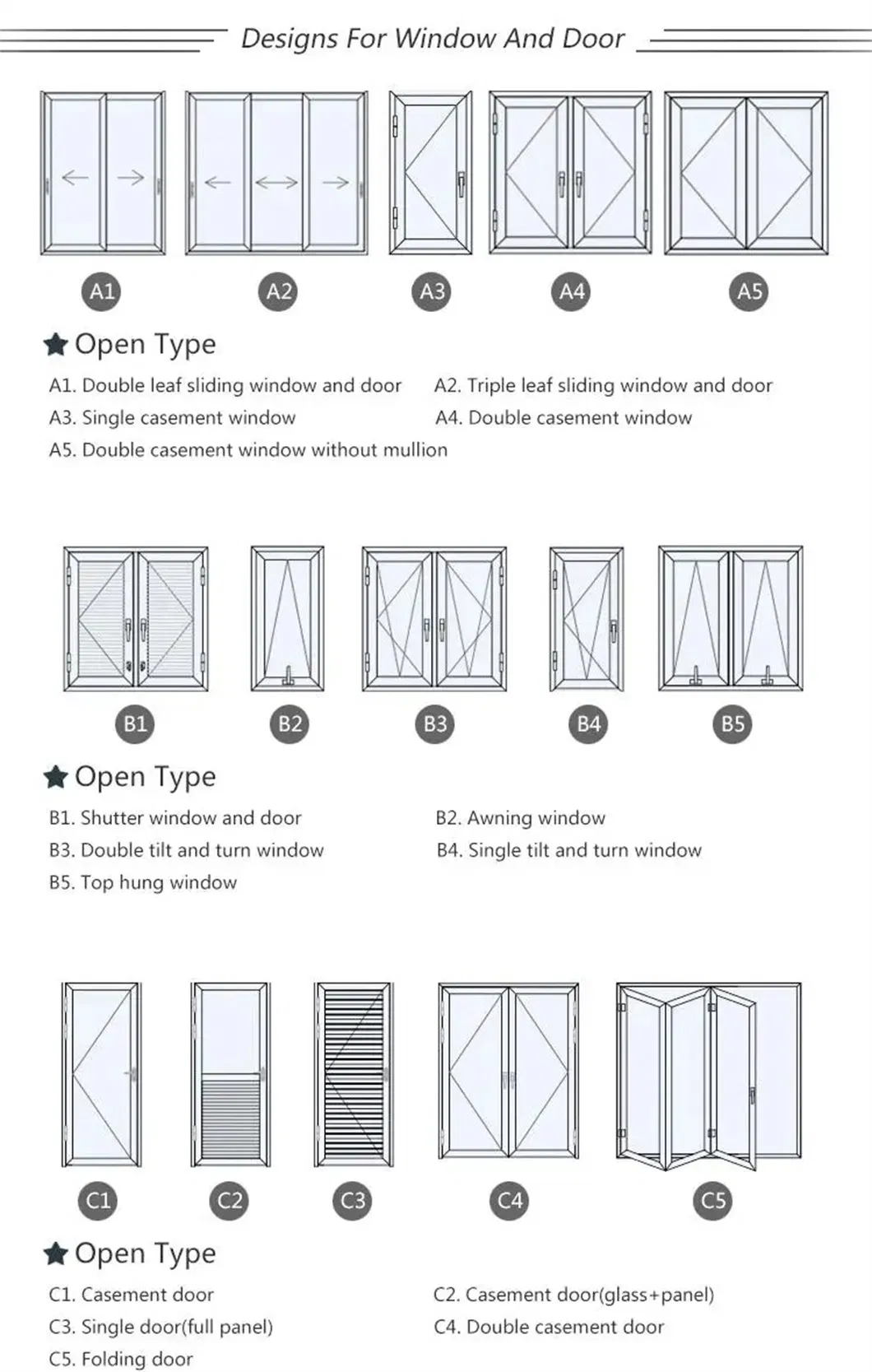 Designs For Window And Door

A1 A2 A3 A4 A5

★ Open Type

A1. Double leaf sliding window and door
A2. Triple leaf sliding window and door
A3. Single casement window
A4. Double casement window
A5. Double casement window without mullion

B1 B2 B3 B4 B5

★ Open Type

B1. Shutter window and door
B2. Awning window
B3. Double tilt and turn window
B4. Single tilt and turn window
B5. Top hung window

C1 C2 C3 C4 C5

★ Open Type

C1. Casement door
C2. Casement door(glass+panel)
C3. Single door(full panel)
C4. Double casement door
C5. Folding door