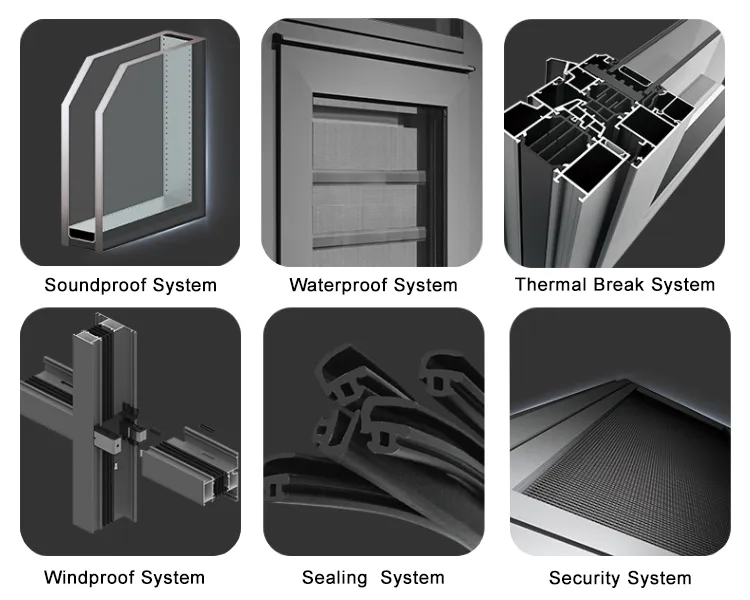 Soundproof System

Waterproof System

Thermal Break System

Windproof System

Sealing System

Security System