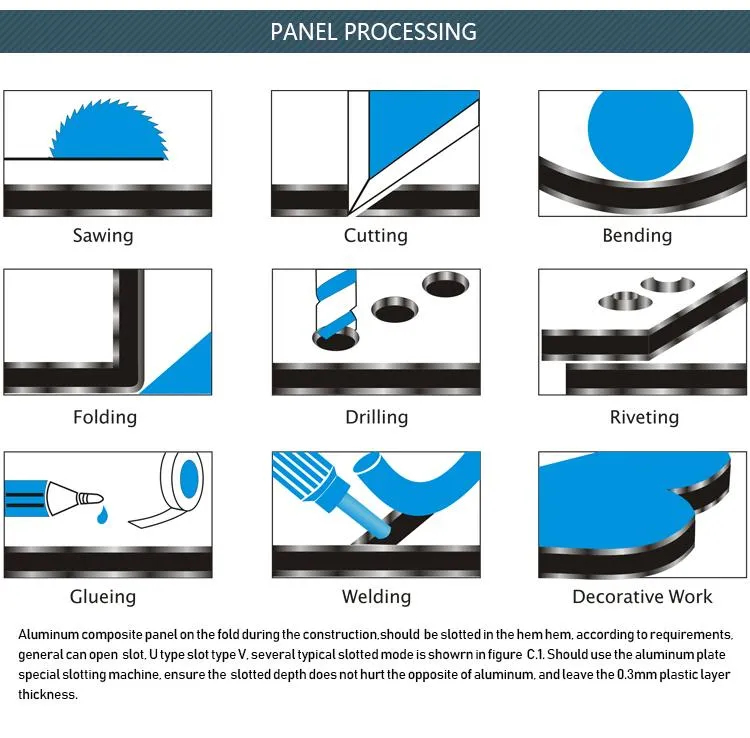 PANEL PROCESSING

Sawing

Cutting

Bending

Folding

Drilling

Riveting

Glueing

Welding

Decorative Work

Aluminum composite panel on the fold during the construction,should be slotted in the hem hem, according to requirements, general can open slot, U type slot type V, several typical slotted mode is showrn in figure C.1. Should use the aluminum plate special slotting machine, ensure the slotted depth does not hurt the opposite of aluminum, and leave the 0.3mm plastic layer thickness.