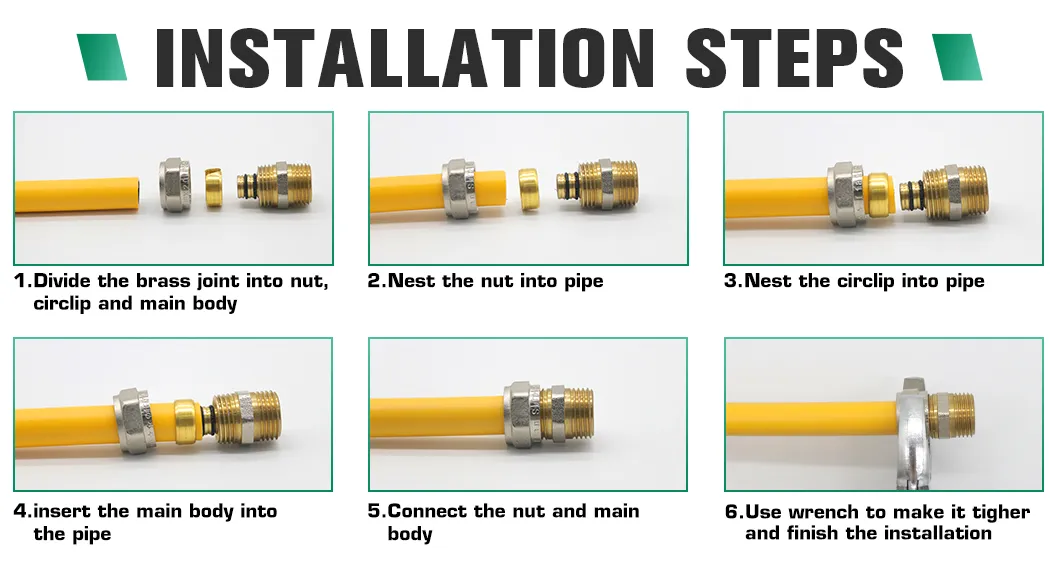 INSTALLATION STEPS

1.Divide the brass joint into nut, circlip and main body

2.Nest the nut into pipe

3.Nest the circlip into pipe

4.insert the main body into the pipe

5.Connect the nut and main body

6.Use wrench to make it tigher and finish the installation