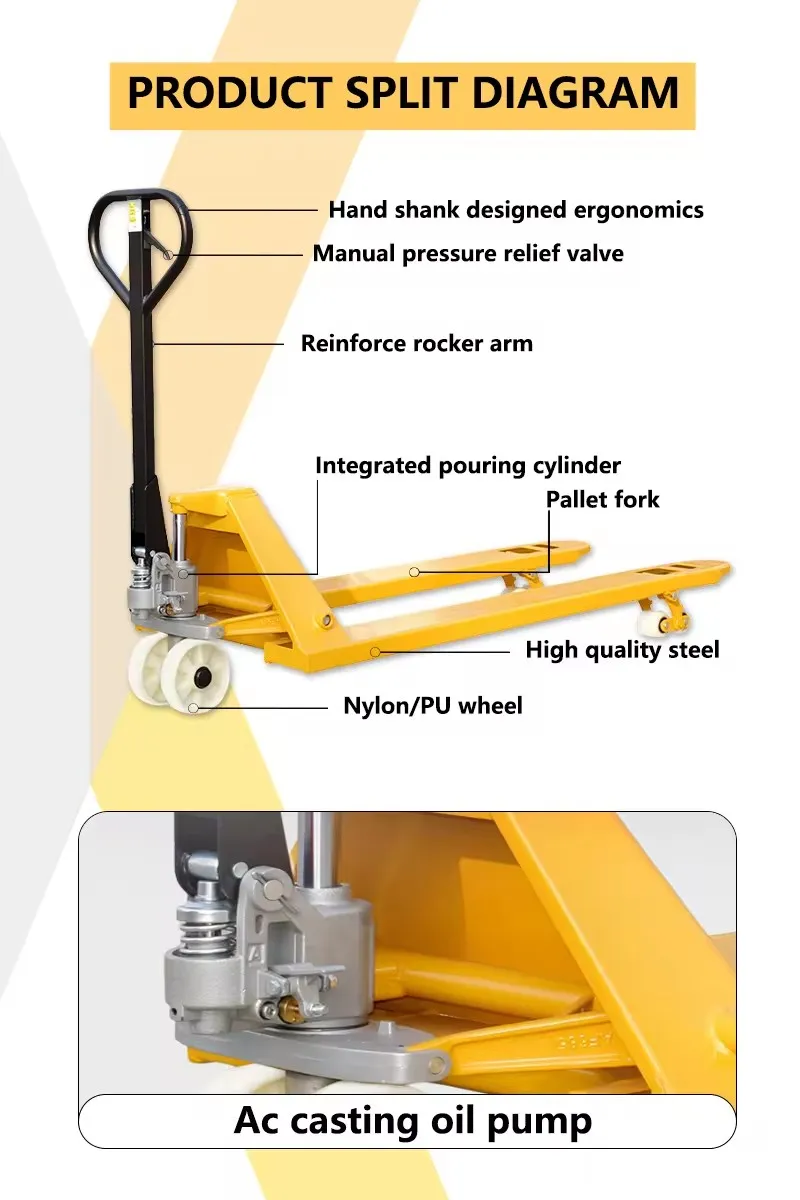 PRODUCT SPLIT DIAGRAM

Hand shank designed ergonomics

Manual pressure relief valve

Reinforce rocker arm

Integrated pouring cylinder

Pallet fork

High quality steel

Nylon/PU wheel

Ac casting oil pump