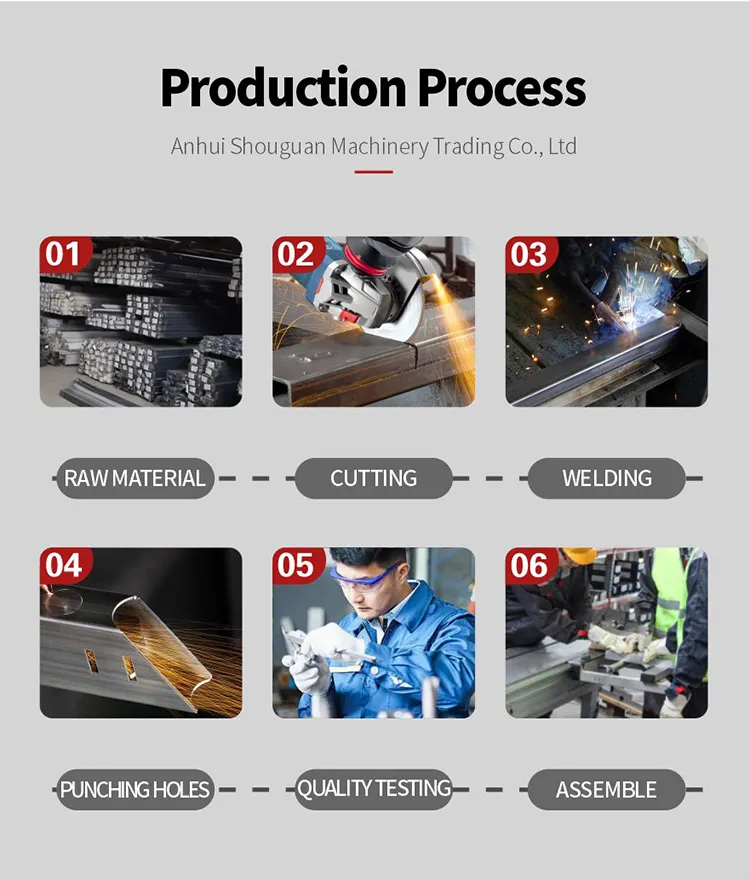 Production Process

Anhui Shouguan Machinery Trading Co., Ltd

01

02

03

RAW MATERIAL

CUTTING

WELDING

04

05

06

PUNCHING HOLES

QUALITY TESTING

ASSEMBLE