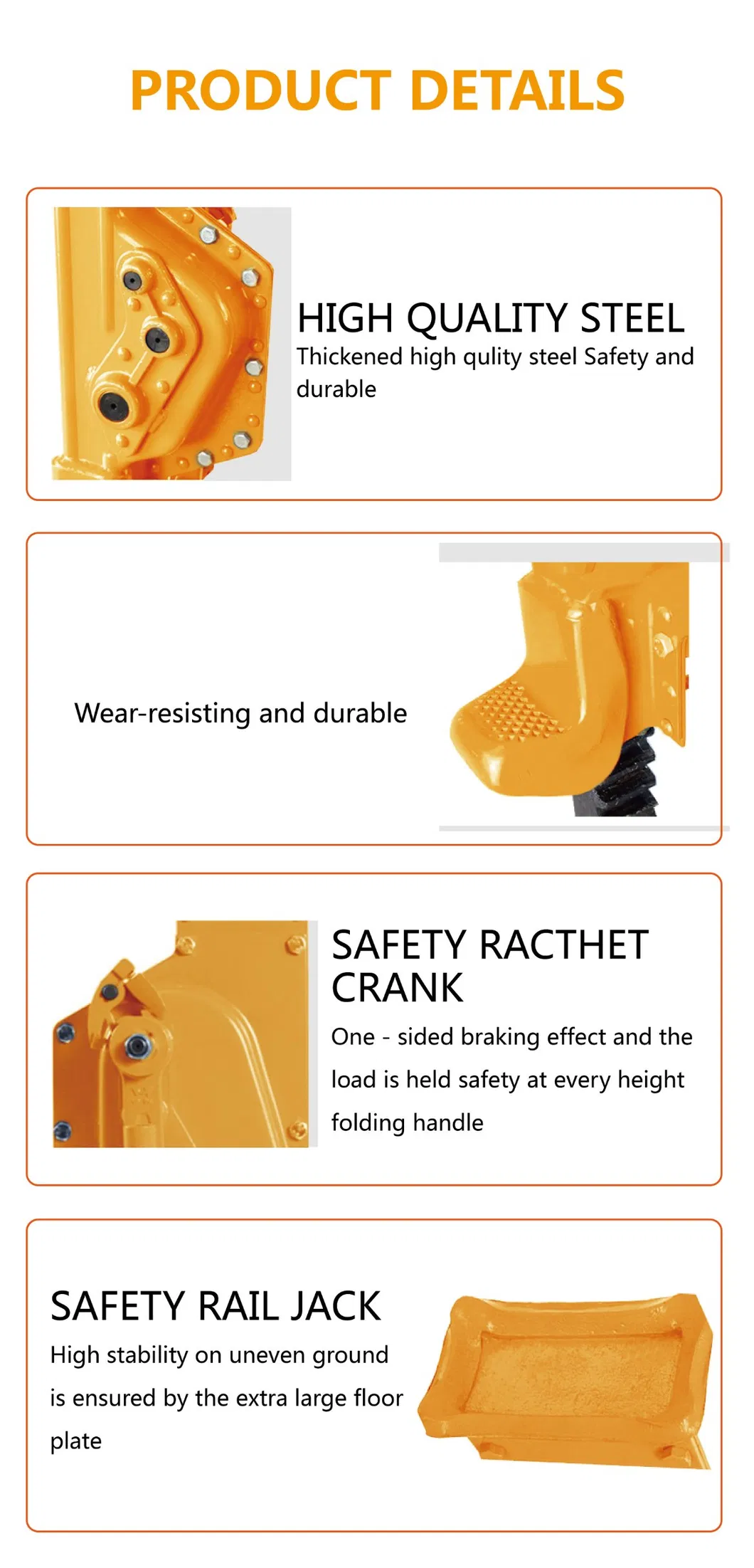 PRODUCT DETAILS

HIGH QUALITY STEEL
Thickened high qulity steel Safety and durable

Wear-resisting and durable

SAFETY RACTHET CRANK
One - sided braking effect and the load is held safety at every height folding handle

SAFETY RAIL JACK
High stability on uneven ground is ensured by the extra large floor plate