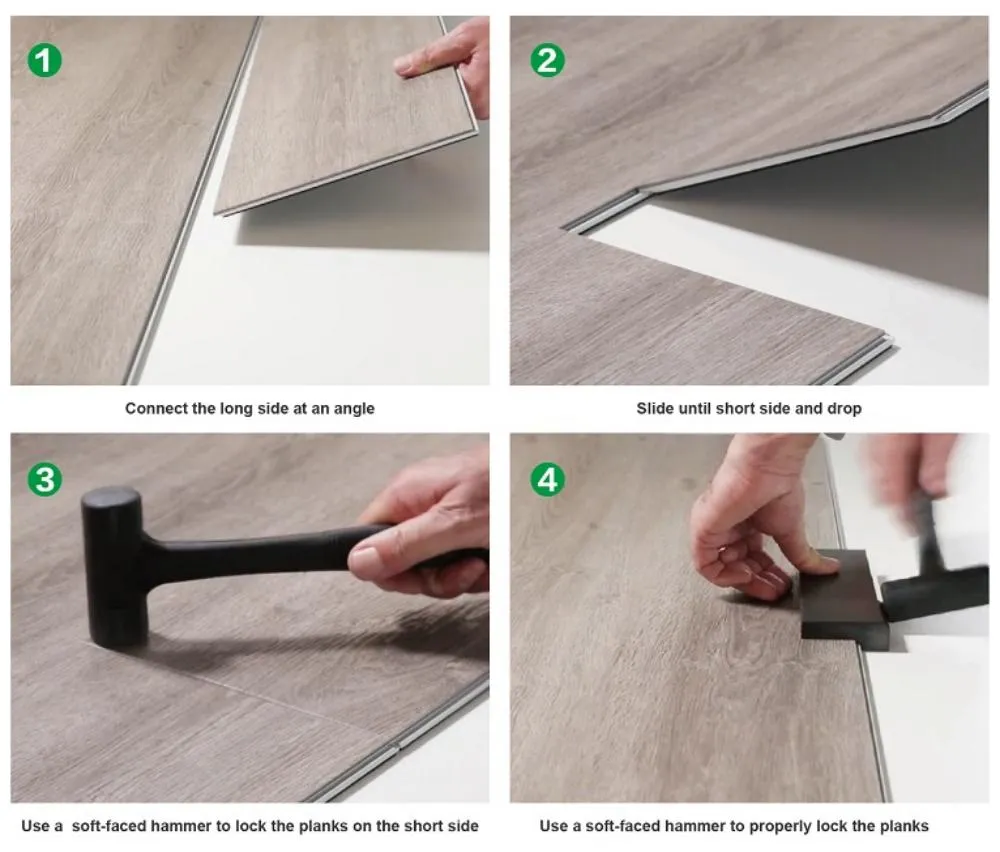 1

Connect the long side at an angle

2

Slide until short side and drop

3

Use a soft-faced hammer to lock the planks on the short side

4

Use a soft-faced hammer to properly lock the planks