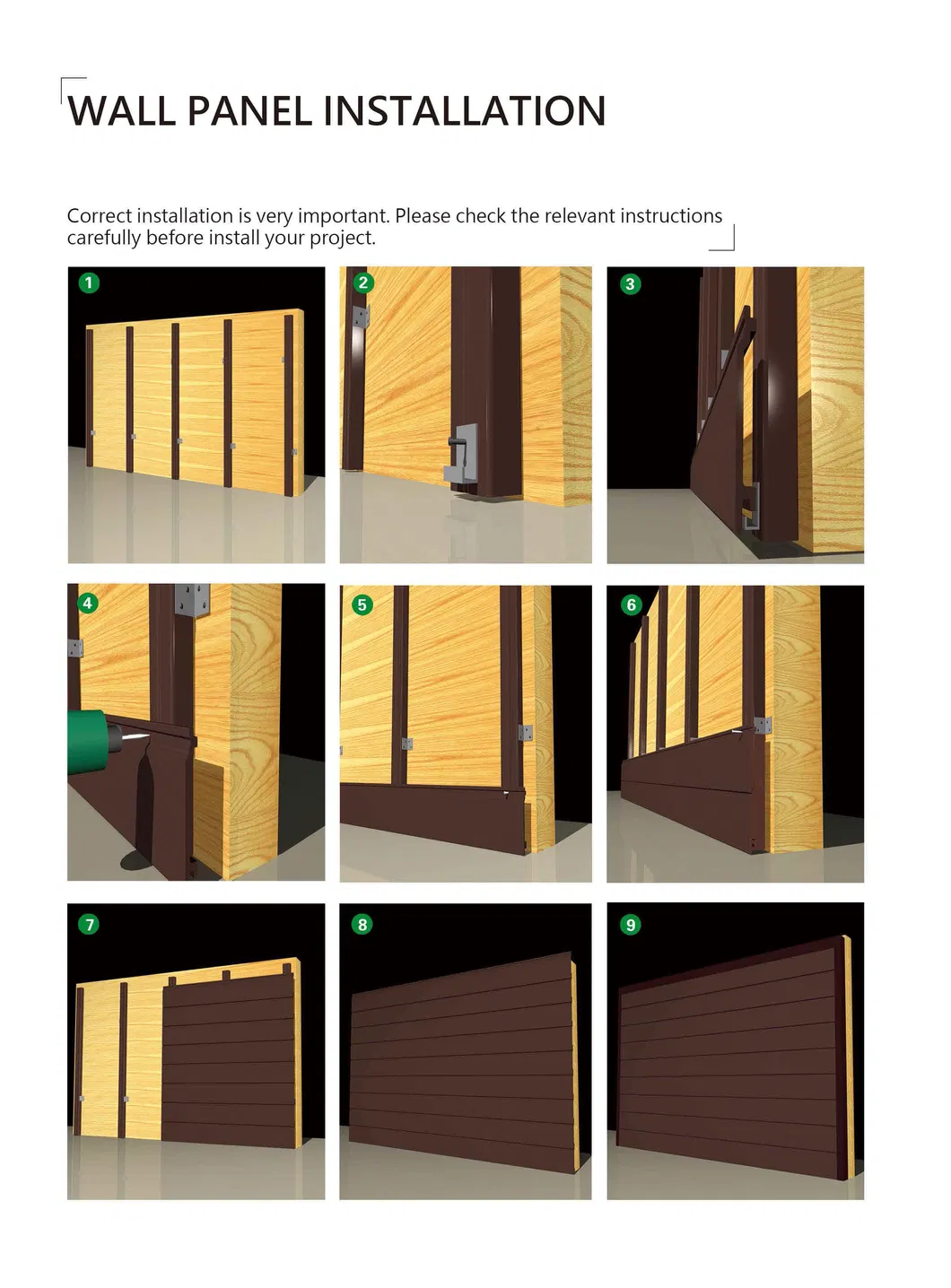 WALL PANEL INSTALLATION

Correct installation is very important. Please check the relevant instructions carefully before install your project.

1

2

3

4

5

6

7

8

9