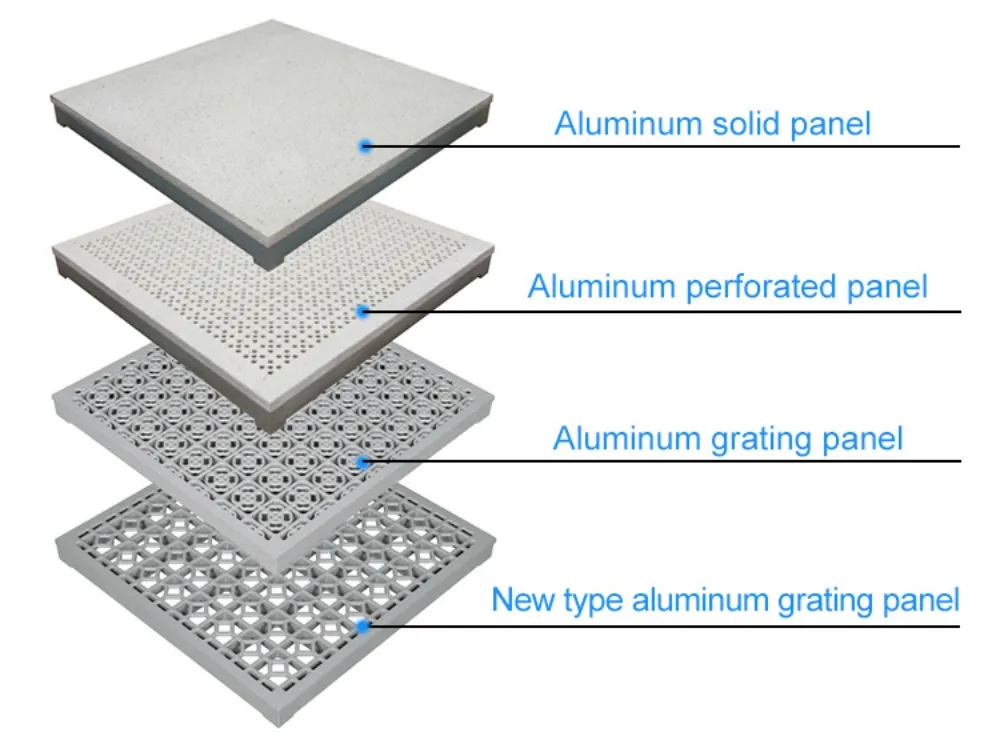 Aluminum solid panel

Aluminum perforated panel

Aluminum grating panel

New type aluminum grating panel