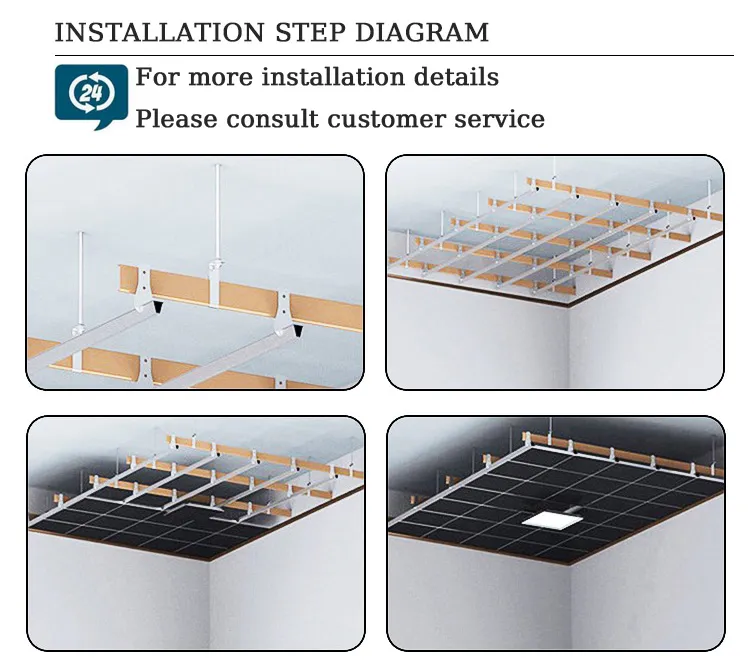 INSTALLATION STEP DIAGRAM

24

For more installation details
Please consult customer service