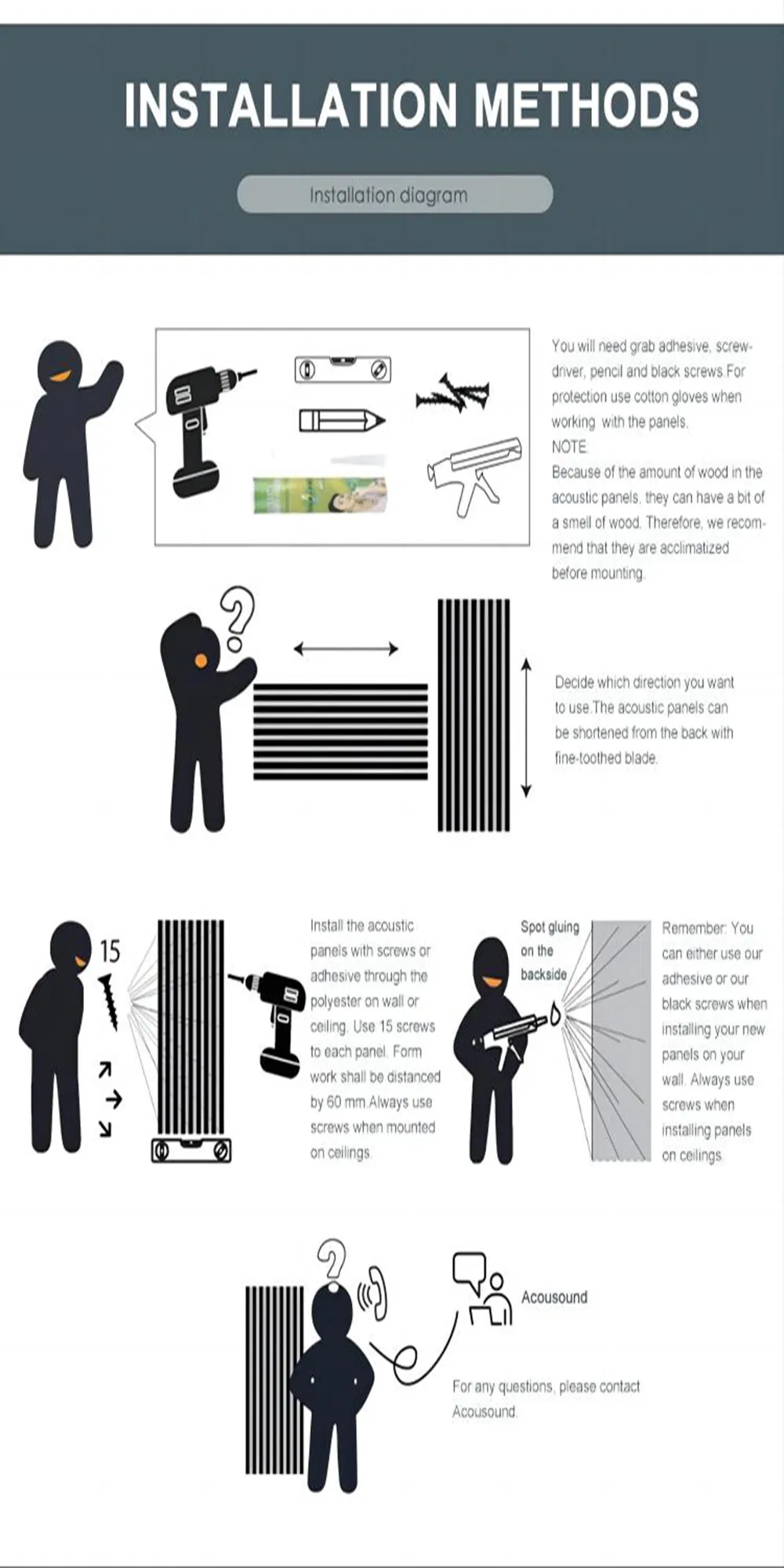 INSTALLATION METHODS

Installation diagram

You will need grab adhesive, screwdriver, pencil and black screws.For protection use cotton gloves when working with the panels.
NOTE.
Because of the amount of wood in the acoustic panels, they can have a bit of a smell of wood. Therefore, we recommend that they are acclimatized before mounting.

Decide which direction you want to use.The acoustic panels can be shortened from the back with fine-toothed blade.

15

Install the acoustic panels with screws or adhesive through the polyester on wall or ceiling. Use 15 screws to each panel. Form work shall be distanced by 60 mm.Always use screws when mounted on ceilings.

Spot gluing on the backside

Remember: You can either use our adhesive or our black screws when installing your new panels on your wall. Always use screws when installing panels on ceilings.

Acousound

For any questions, please contact Acousound.