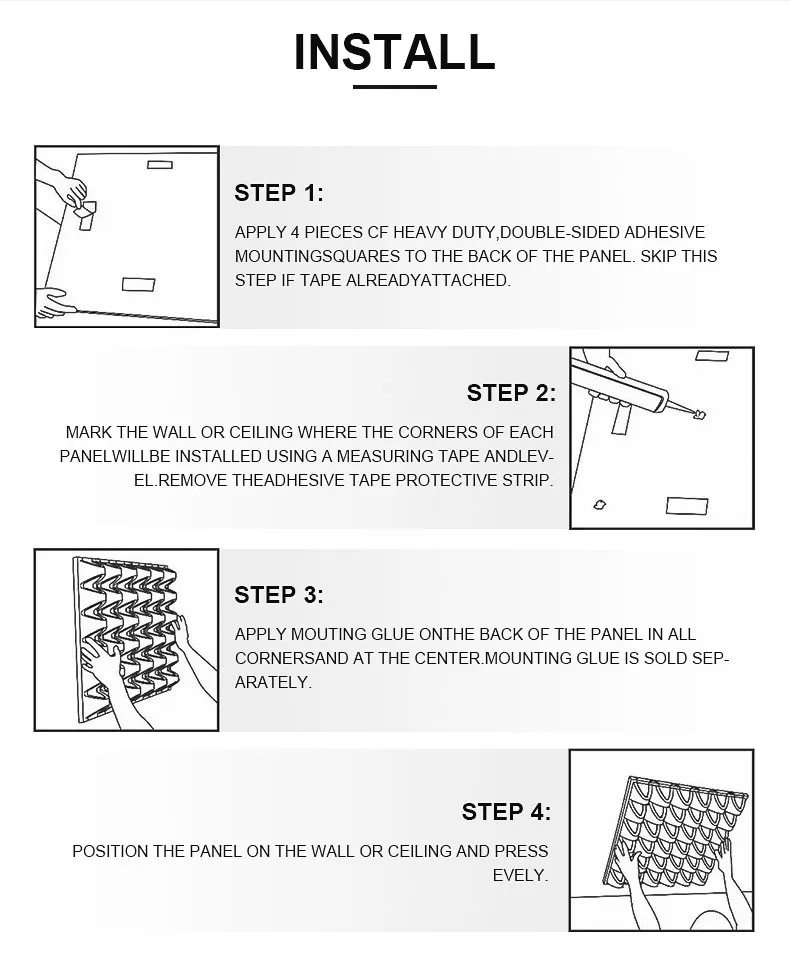 INSTALL

STEP 1:

APPLY 4 PIECES CF HEAVY DUTY,DOUBLE-SIDED ADHESIVE MOUNTINGSQUARES TO THE BACK OF THE PANEL. SKIP THIS STEP IF TAPE ALREADYATTACHED.

STEP 2:

MARK THE WALL OR CEILING WHERE THE CORNERS OF EACH PANELWILLBE INSTALLED USING A MEASURING TAPE ANDLEVEL.REMOVE THEADHESIVE TAPE PROTECTIVE STRIP.

STEP 3:

APPLY MOUTING GLUE ONTHE BACK OF THE PANEL IN ALL CORNERSAND AT THE CENTER.MOUNTING GLUE IS SOLD SEPARATELY.

STEP 4:

POSITION THE PANEL ON THE WALL OR CEILING AND PRESS EVELY.