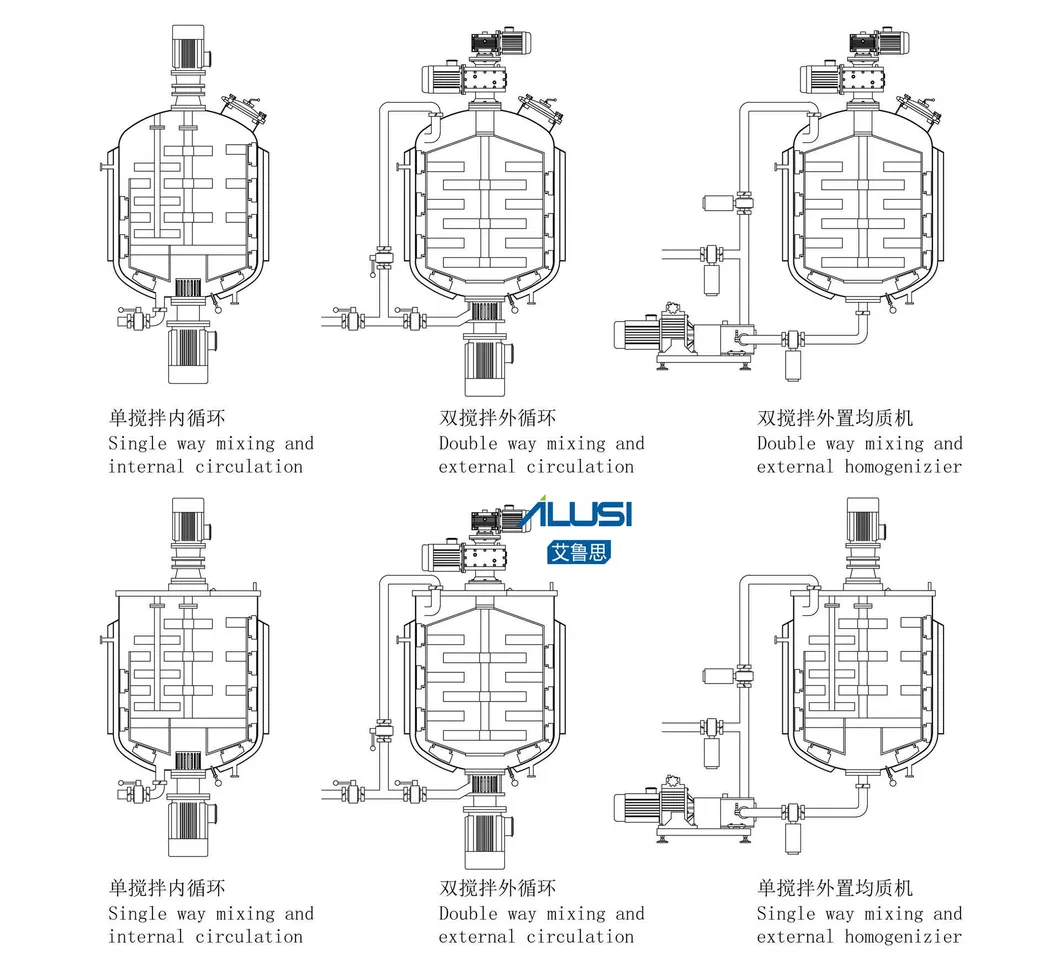 单搅拌内循环
Single way mixing and internal circulation

双搅拌外循环
Double way mixing and external circulation

双搅拌外置均质机
Double way mixing and external homogenizier

ALUSI
艾鲁思

单搅拌内循环
Single way mixing and internal circulation

双搅拌外循环
Double way mixing and external circulation

单搅拌外置均质机
Single way mixing and external homogenizier