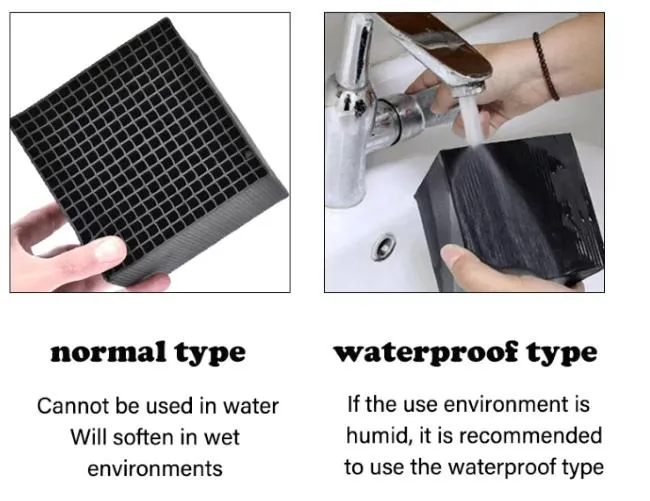 normal type

Cannot be used in water
Will soften in wet environments

waterproof type

If the use environment is humid, it is recommended to use the waterproof type