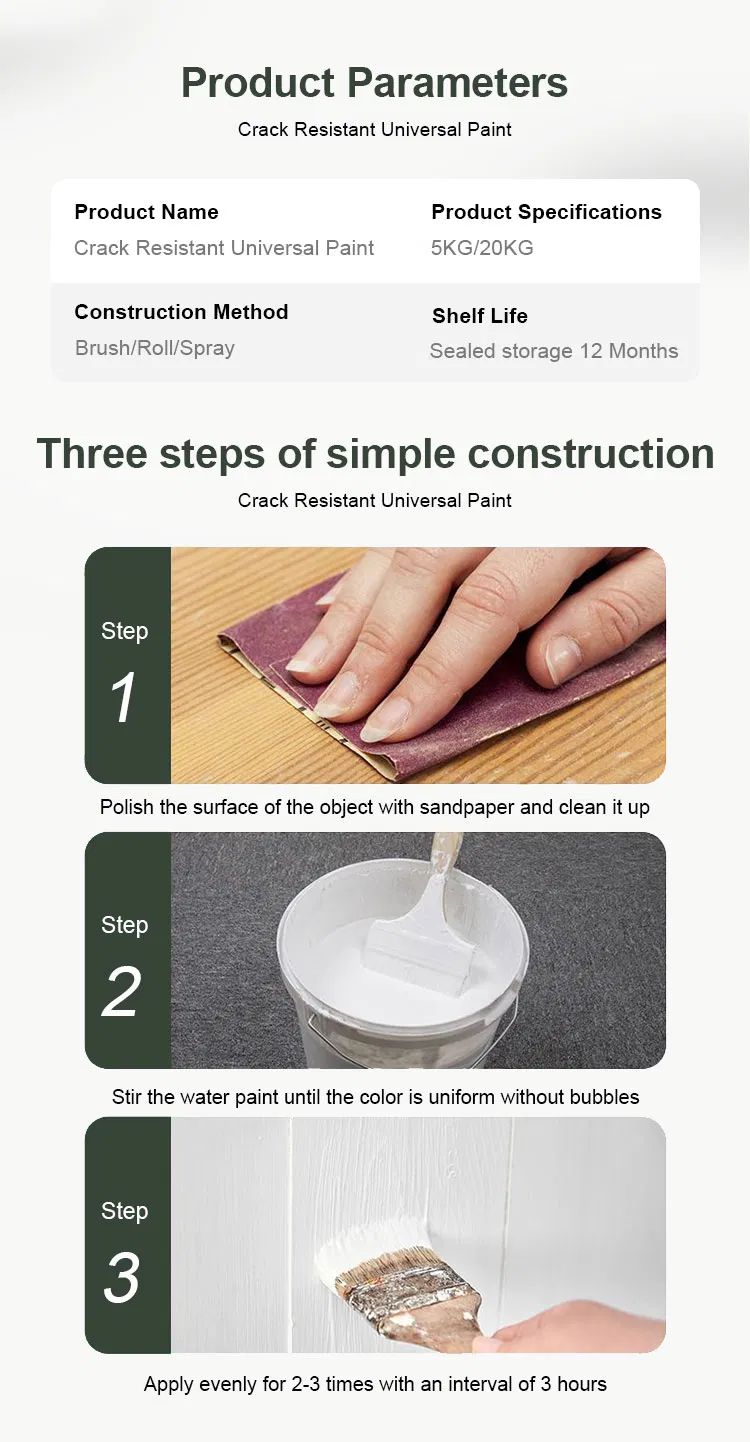 Product Parameters

Crack Resistant Universal Paint

Product Name
Crack Resistant Universal Paint

Product Specifications
5KG/20KG

Construction Method
Brush/Roll/Spray

Shelf Life
Sealed storage 12 Months

Three steps of simple construction

Crack Resistant Universal Paint

Step
1

Polish the surface of the object with sandpaper and clean it up

Step
2

Stir the water paint until the color is uniform without bubbles

Step
3

Apply evenly for 2-3 times with an interval of 3 hours