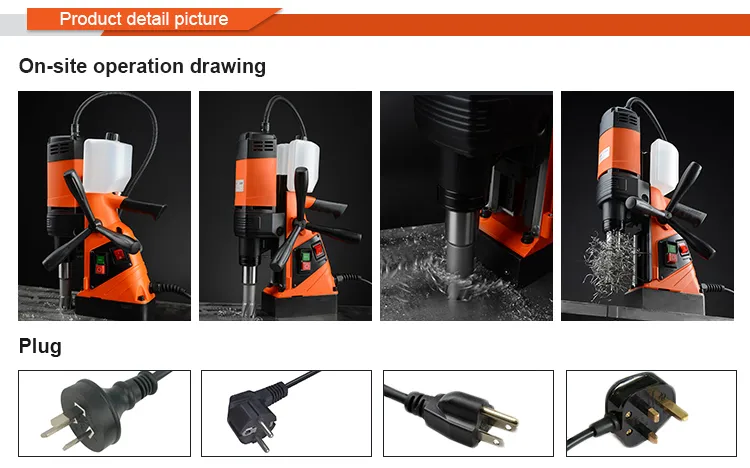 Product detail picture

On-site operation drawing

Plug