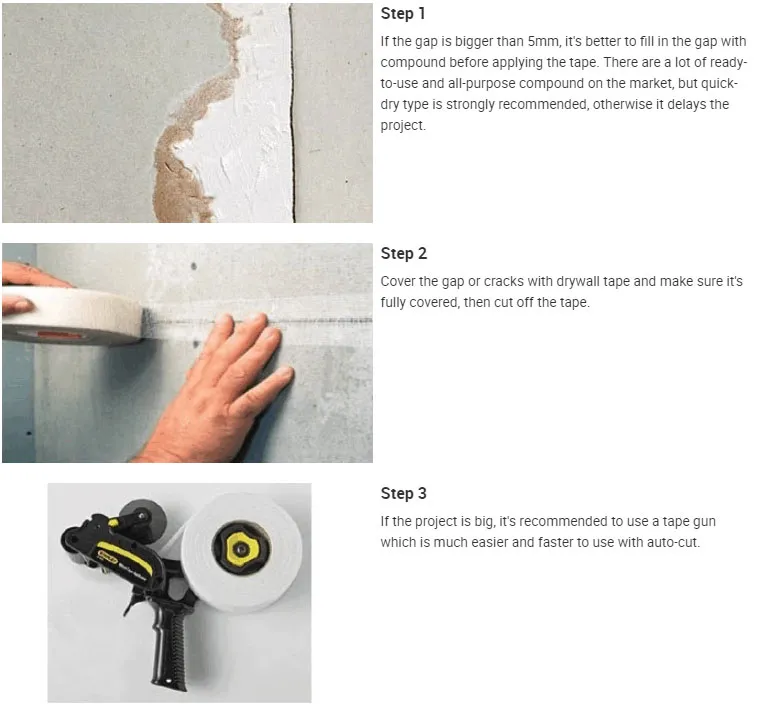 Step 1

If the gap is bigger than 5mm, it's better to fill in the gap with compound before applying the tape. There are a lot of ready-to-use and all-purpose compound on the market, but quick-dry type is strongly recommended, otherwise it delays the project.

Step 2

Cover the gap or cracks with drywall tape and make sure it's fully covered, then cut off the tape.

Step 3

If the project is big, it's recommended to use a tape gun which is much easier and faster to use with auto-cut.