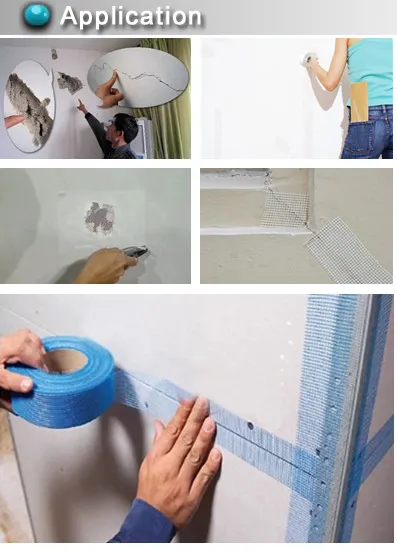 Application