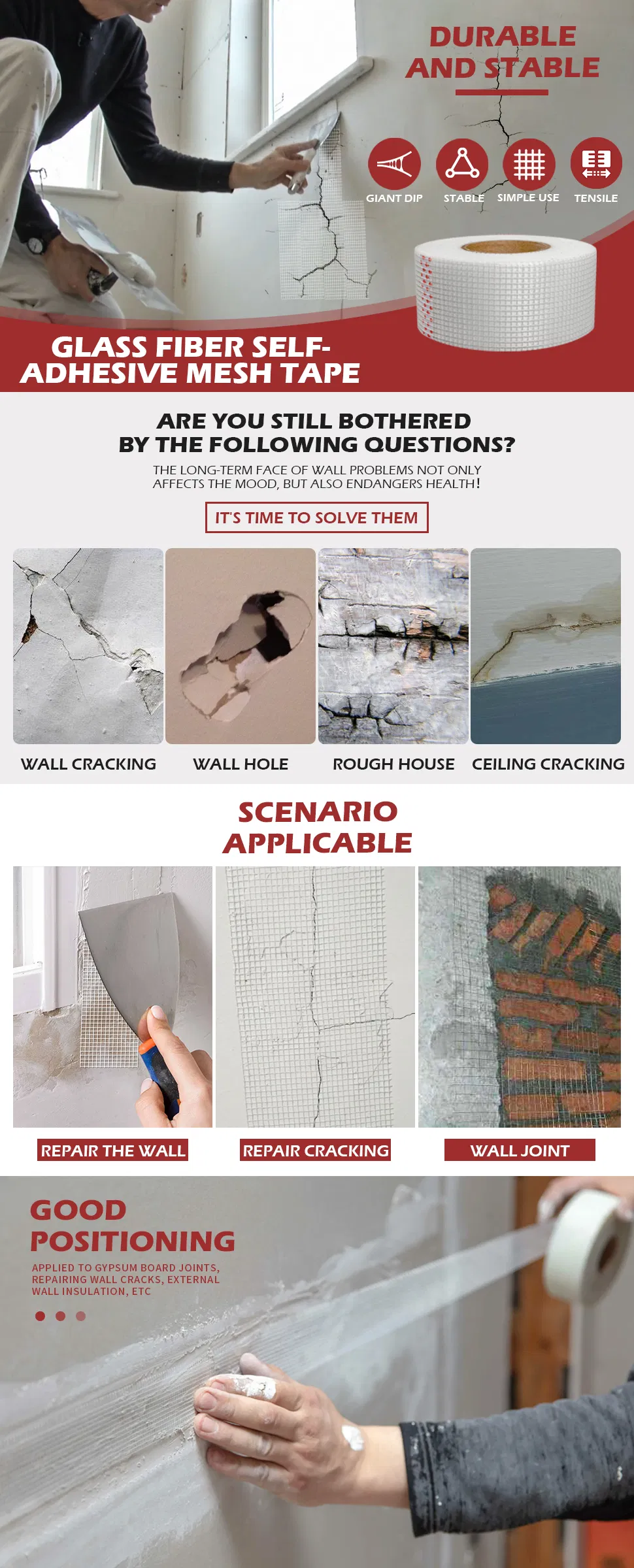 DURABLE AND STABLE

GIANT DIP STABLE SIMPLE USE TENSILE

GLASS FIBER SELF-ADHESIVE MESH TAPE

ARE YOU STILL BOTHERED BY THE FOLLOWING QUESTIONS?

THE LONG-TERM FACE OF WALL PROBLEMS NOT ONLY AFFECTS THE MOOD, BUT ALSO ENDANGERS HEALTH!

IT'S TIME TO SOLVE THEM

WALL CRACKING WALL HOLE ROUGH HOUSE CEILING CRACKING

SCENARIO APPLICABLE

REPAIR THE WALL REPAIR CRACKING WALL JOINT

GOOD POSITIONING

APPLIED TO GYPSUM BOARD JOINTS, REPAIRING WALL CRACKS, EXTERNAL WALL INSULATION, ETC