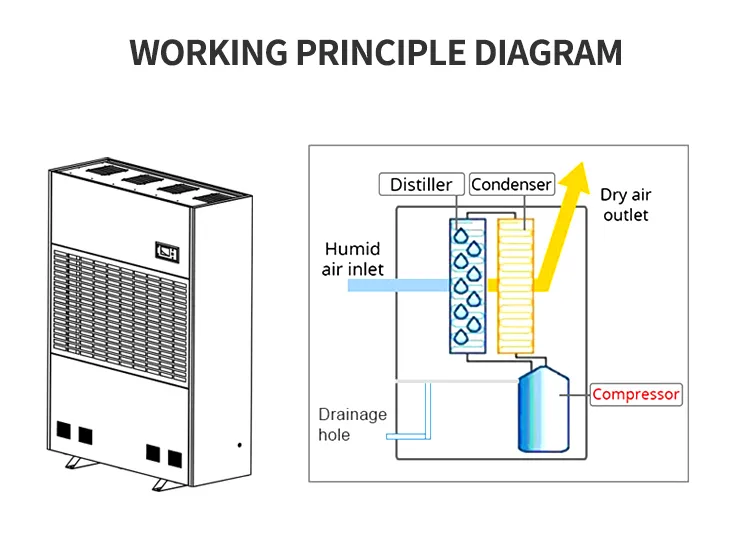 WORKING PRINCIPLE DIAGRAM

Distiller

Condenser

Dry air outlet

Humid air inlet

Compressor

Drainage hole