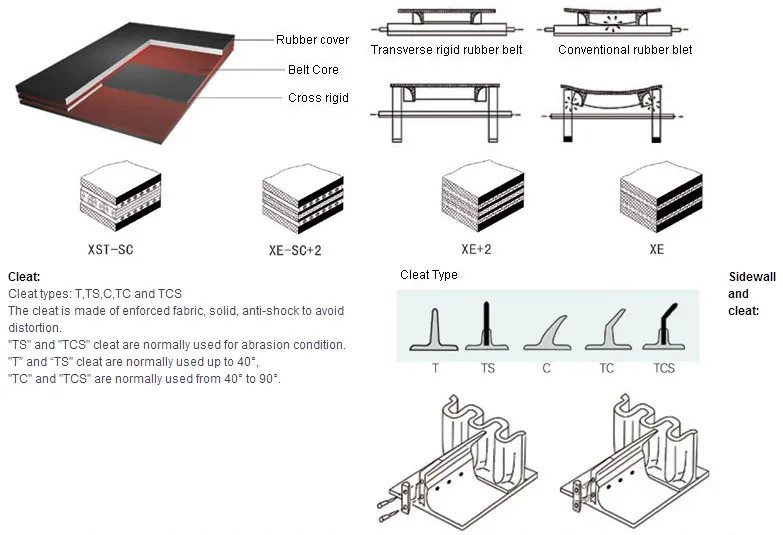 Rubber cover
Belt Core
Cross rigid

Transverse rigid rubber belt
Conventional rubber blet

XST-SC
XE-SC+2
XE+2
XE

Cleat:
Cleat types: T,TS,C,TC and TCS
The cleat is made of enforced fabric, solid, anti-shock to avoid distortion.
"TS" and "TCS" cleat are normally used for abrasion condition.
"T" and "TS" cleat are normally used up to 40°,
"TC" and "TCS" are normally used from 40° to 90°.

Cleat Type
T
TS
C
TC
TCS

Sidewall and cleat: