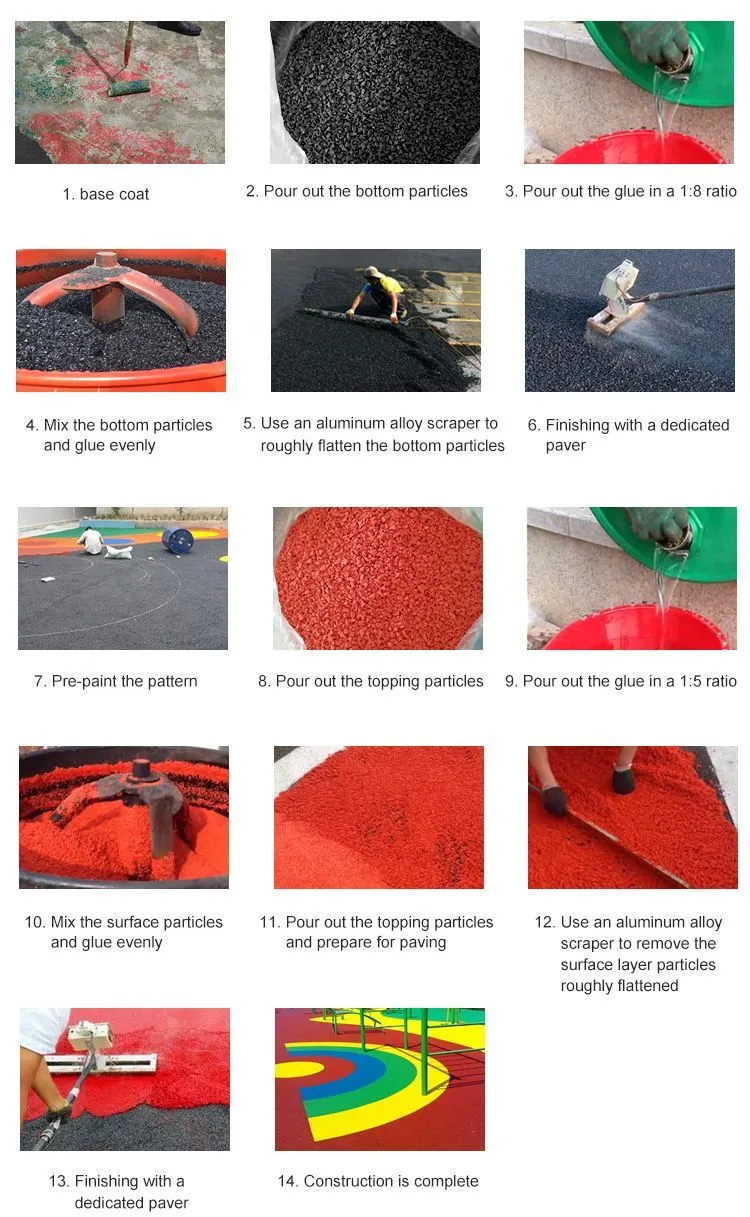 1. base coat

2. Pour out the bottom particles

3. Pour out the glue in a 1:8 ratio

4. Mix the bottom particles and glue evenly

5. Use an aluminum alloy scraper to roughly flatten the bottom particles

6. Finishing with a dedicated paver

7. Pre-paint the pattern

8. Pour out the topping particles

9. Pour out the glue in a 1:5 ratio

10. Mix the surface particles and glue evenly

11. Pour out the topping particles and prepare for paving

12. Use an aluminum alloy scraper to remove the surface layer particles roughly flattened

13. Finishing with a dedicated paver

14. Construction is complete