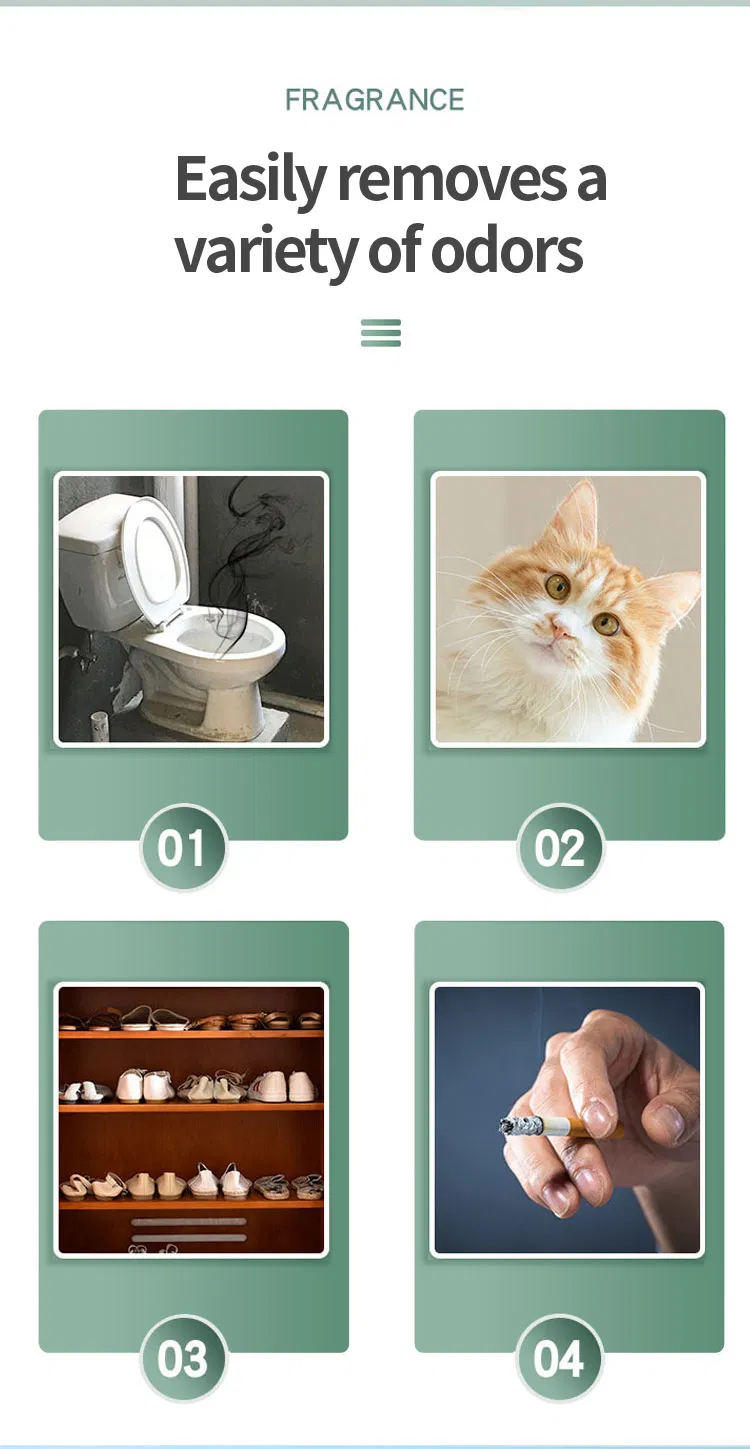 FRAGRANCE

Easily removes a variety of odors

01

02

03

04