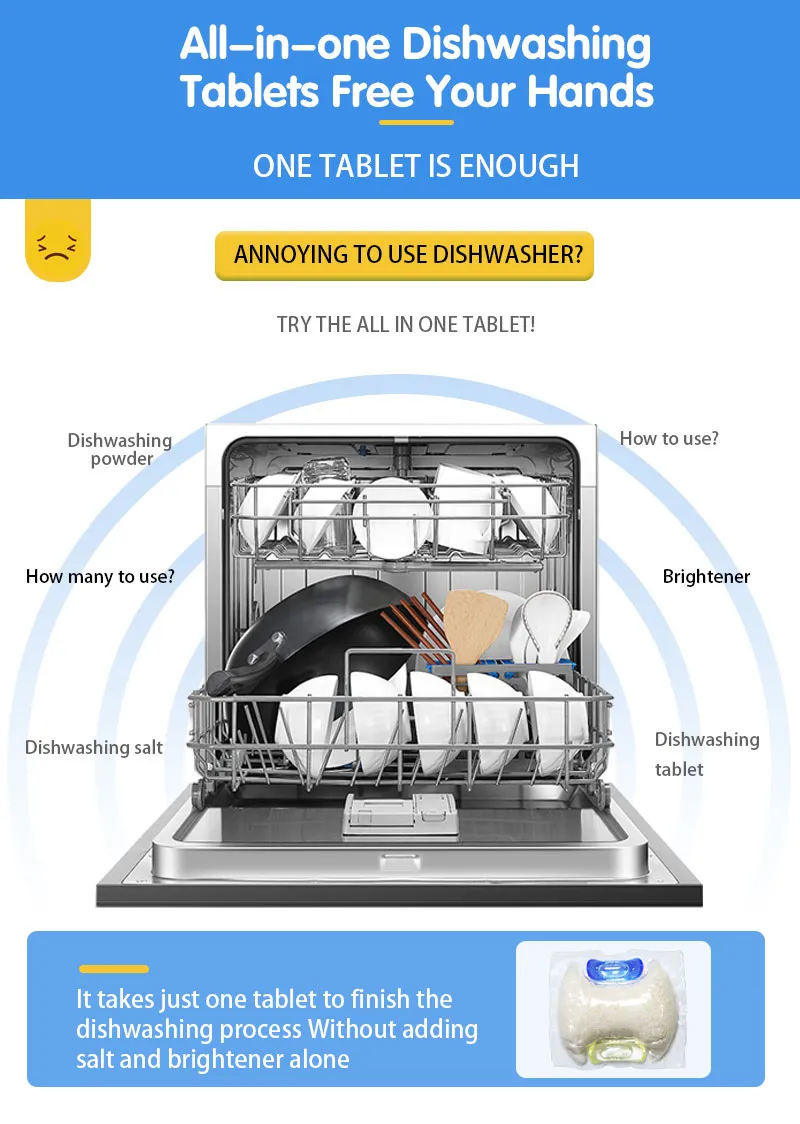 All–in–one Dishwashing Tablets Free Your Hands

ONE TABLET IS ENOUGH

ANNOYING TO USE DISHWASHER?

TRY THE ALL IN ONE TABLET!

Dishwashing powder

How to use?

How many to use?

Brightener

Dishwashing salt

Dishwashing tablet

It takes just one tablet to finish the dishwashing process Without adding salt and brightener alone