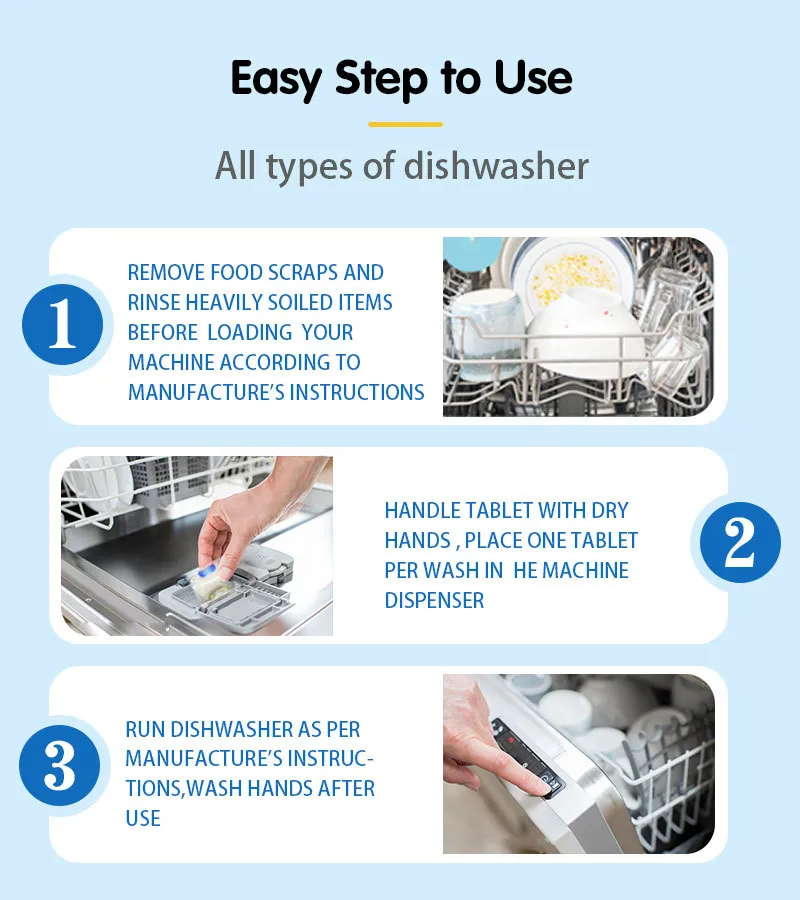 Easy Step to Use

All types of dishwasher

1

REMOVE FOOD SCRAPS AND RINSE HEAVILY SOILED ITEMS BEFORE LOADING YOUR MACHINE ACCORDING TO MANUFACTURE'S INSTRUCTIONS

HANDLE TABLET WITH DRY HANDS , PLACE ONE TABLET PER WASH IN HE MACHINE DISPENSER

2

3

RUN DISHWASHER AS PER MANUFACTURE'S INSTRUCTIONS,WASH HANDS AFTER USE