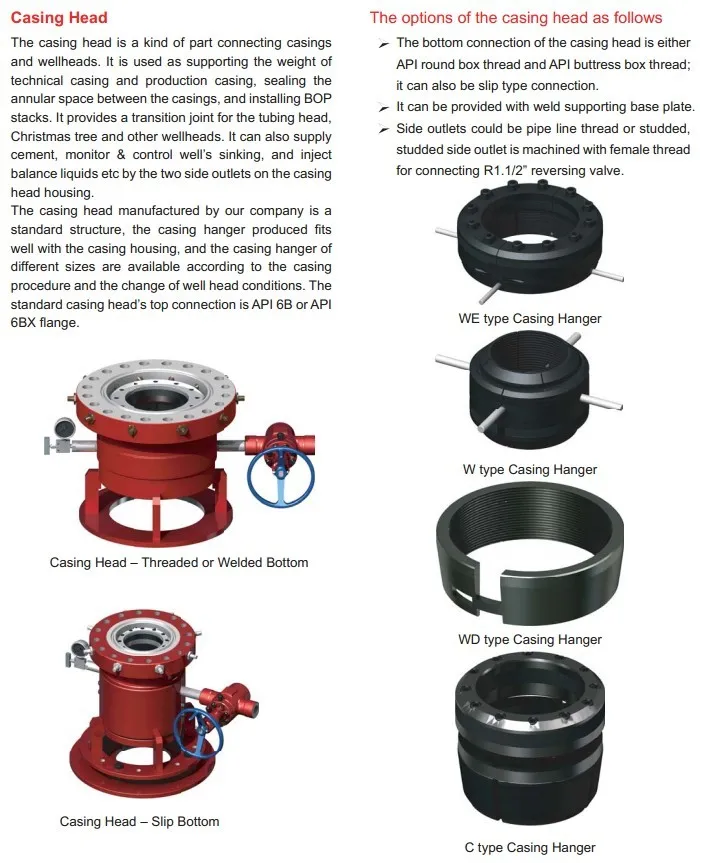 Casing Head

The casing head is a kind of part connecting casings and wellheads. It is used as supporting the weight of technical casing and production casing, sealing the annular space between the casings, and installing BOP stacks. It provides a transition joint for the tubing head, Christmas tree and other wellheads. It can also supply cement, monitor & control well's sinking, and inject balance liquids etc by the two side outlets on the casing head housing.
The casing head manufactured by our company is a standard structure, the casing hanger produced fits well with the casing housing, and the casing hanger of different sizes are available according to the casing procedure and the change of well head conditions. The standard casing head's top connection is API 6B or API 6BX flange.

Casing Head – Threaded or Welded Bottom

Casing Head – Slip Bottom

The options of the casing head as follows

➢ The bottom connection of the casing head is either API round box thread and API buttress box thread; it can also be slip type connection.
➢ It can be provided with weld supporting base plate.
➢ Side outlets could be pipe line thread or studded, studded side outlet is machined with female thread for connecting R1.1/2" reversing valve.

WE type Casing Hanger

W type Casing Hanger

WD type Casing Hanger

C type Casing Hanger