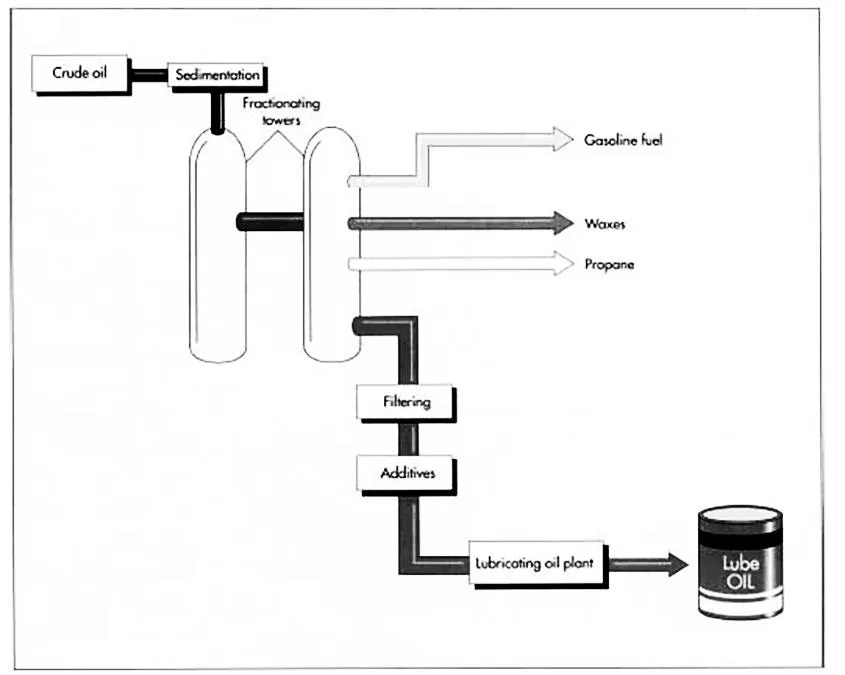 Crude oil
Sedimentation
Fractionating towers
Gasoline fuel
Waxes
Propane
Filtering
Additives
Lubricating oil plant
Lube OIL