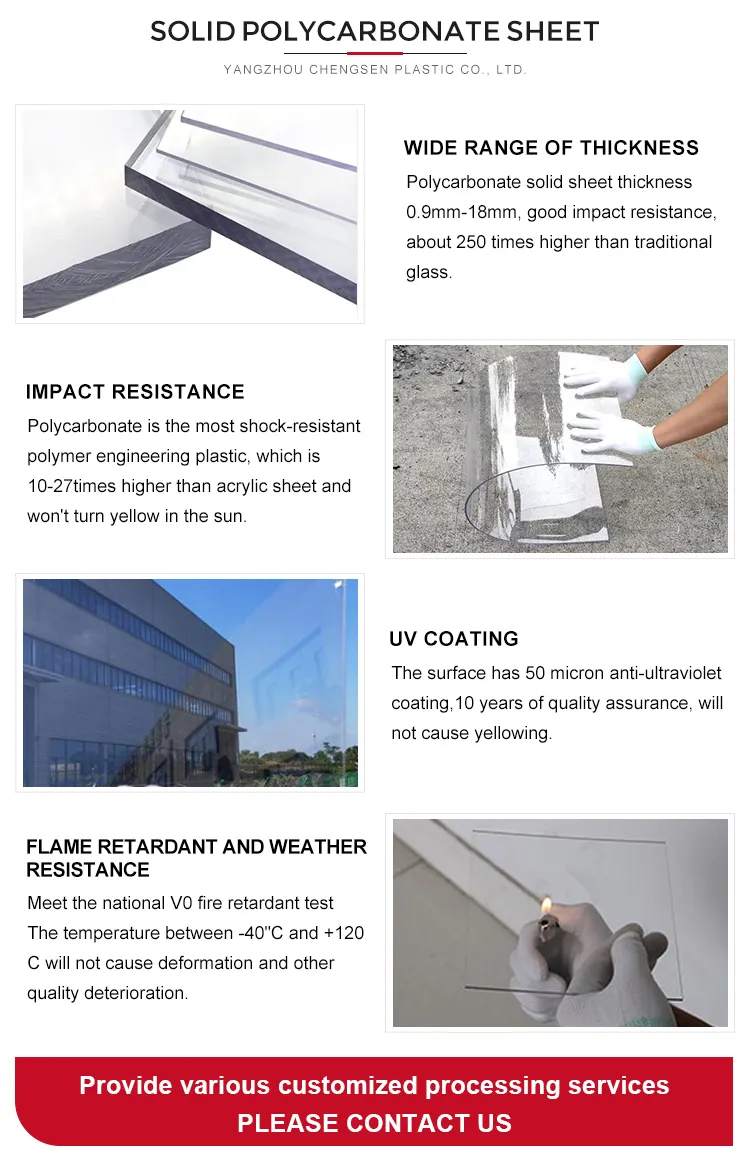 SOLID POLYCARBONATE SHEET

YANGZHOU CHENGSEN PLASTIC CO., LTD.

WIDE RANGE OF THICKNESS

Polycarbonate solid sheet thickness 0.9mm-18mm, good impact resistance, about 250 times higher than traditional glass.

IMPACT RESISTANCE

Polycarbonate is the most shock-resistant polymer engineering plastic, which is 10-27times higher than acrylic sheet and won't turn yellow in the sun.

UV COATING

The surface has 50 micron anti-ultraviolet coating,10 years of quality assurance, will not cause yellowing.

FLAME RETARDANT AND WEATHER RESISTANCE

Meet the national V0 fire retardant test The temperature between -40"C and +120 C will not cause deformation and other quality deterioration.

Provide various customized processing services
PLEASE CONTACT US