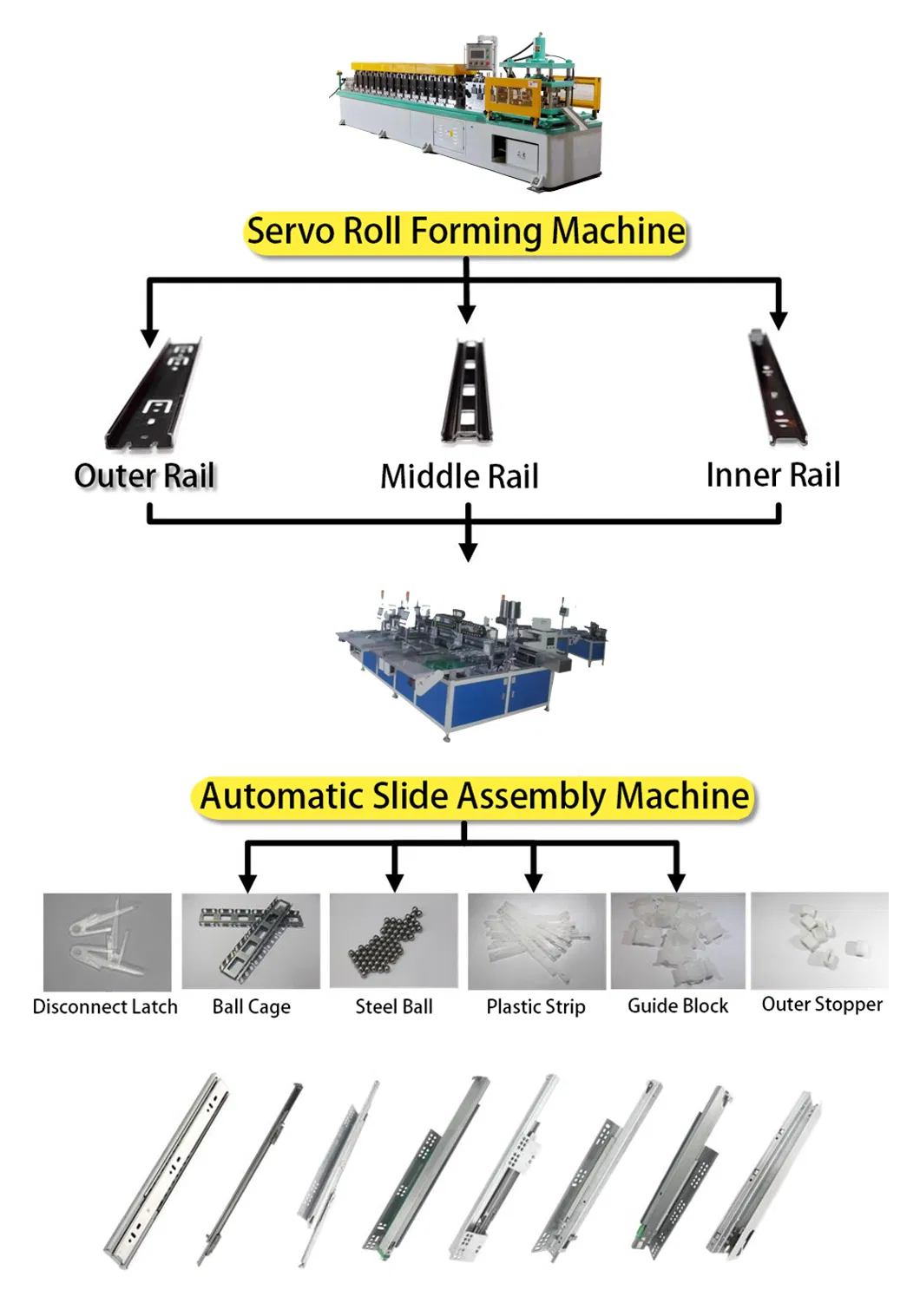 Servo Roll Forming Machine

Outer Rail

Middle Rail

Inner Rail

Automatic Slide Assembly Machine

Disconnect Latch

Ball Cage

Steel Ball

Plastic Strip

Guide Block

Outer Stopper