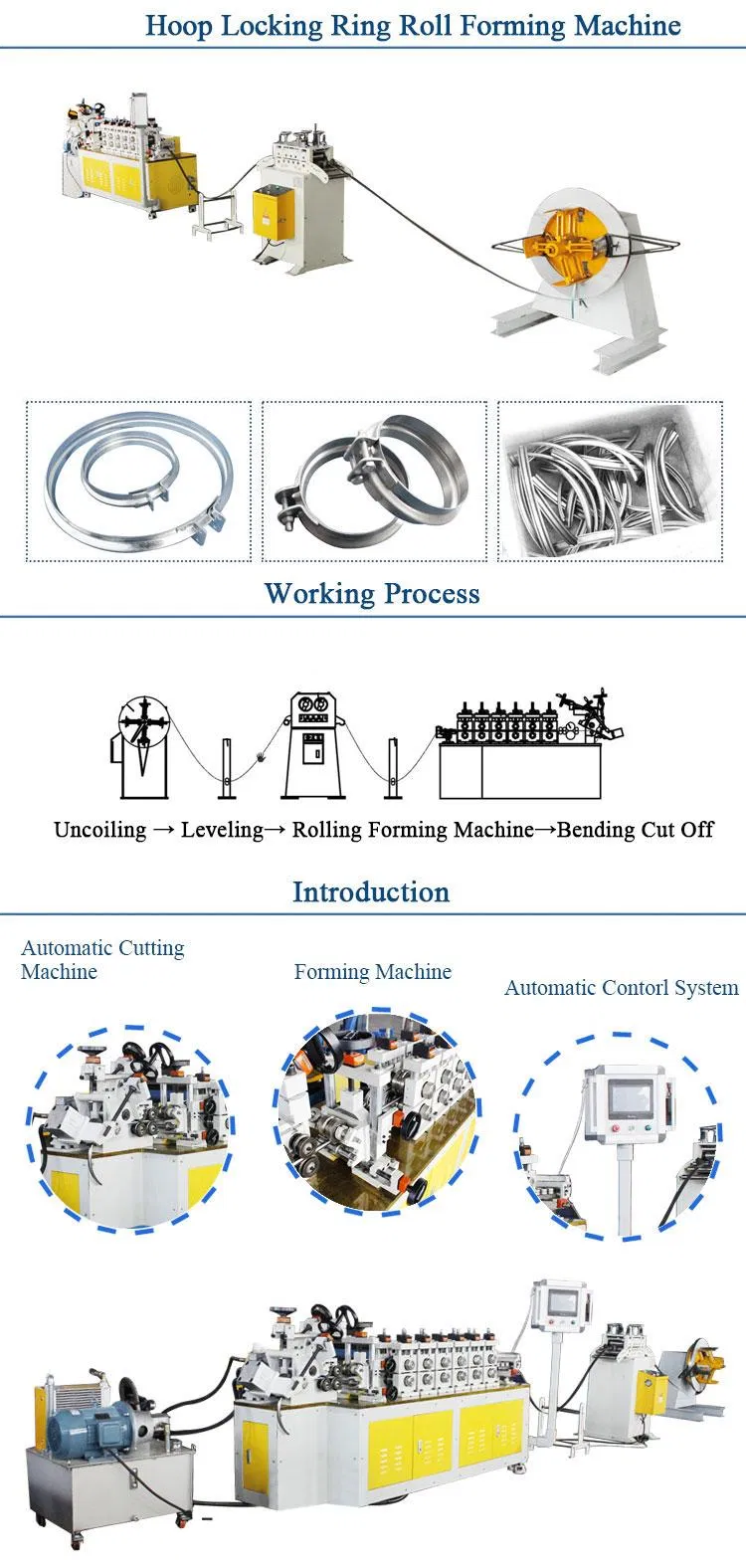 Hoop Locking Ring Roll Forming Machine

Working Process

Uncoiling → Leveling→ Rolling Forming Machine→Bending Cut Off

Introduction

Automatic Cutting Machine

Forming Machine

Automatic Contorl System