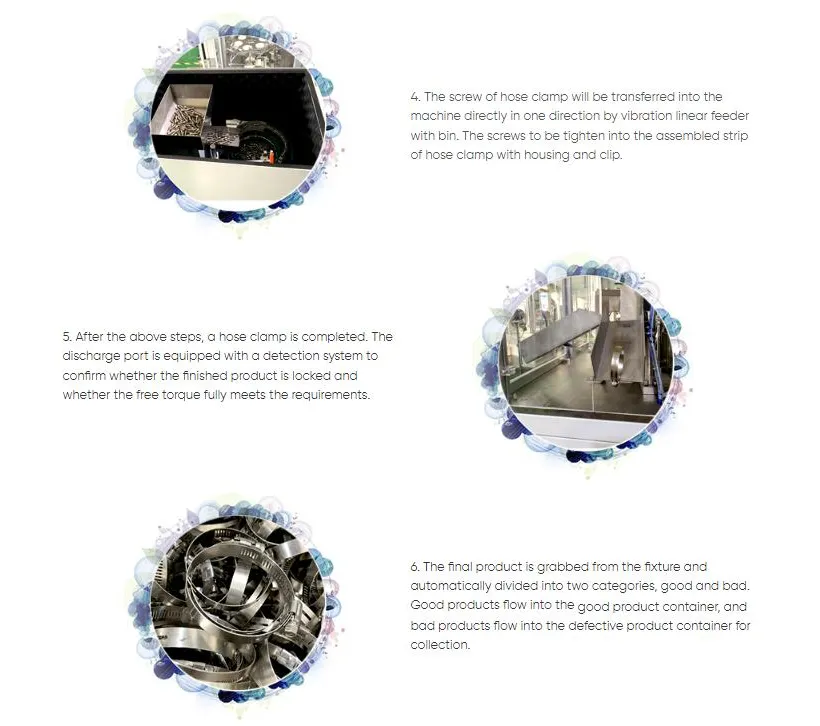 4. The screw of hose clamp will be transferred into the machine directly in one direction by vibration linear feeder with bin. The screws to be tighten into the assembled strip of hose clamp with housing and clip.

5. After the above steps, a hose clamp is completed. The discharge port is equipped with a detection system to confirm whether the finished product is locked and whether the free torque fully meets the requirements.

6. The final product is grabbed from the fixture and automatically divided into two categories, good and bad. Good products flow into the good product container, and bad products flow into the defective product container for collection.