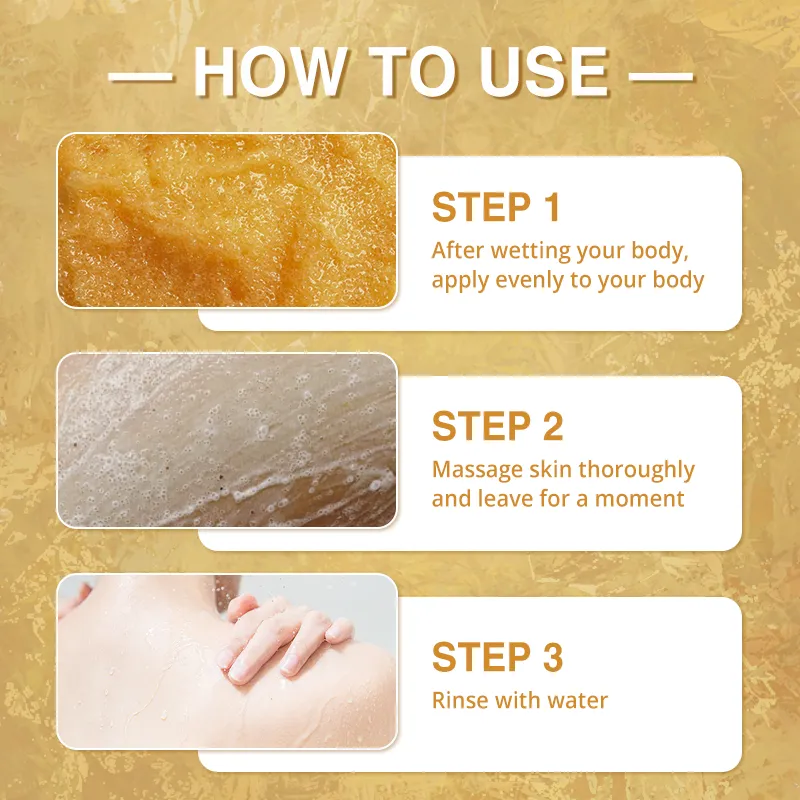 — HOW TO USE —

STEP 1
After wetting your body, apply evenly to your body

STEP 2
Massage skin thoroughly and leave for a moment

STEP 3
Rinse with water