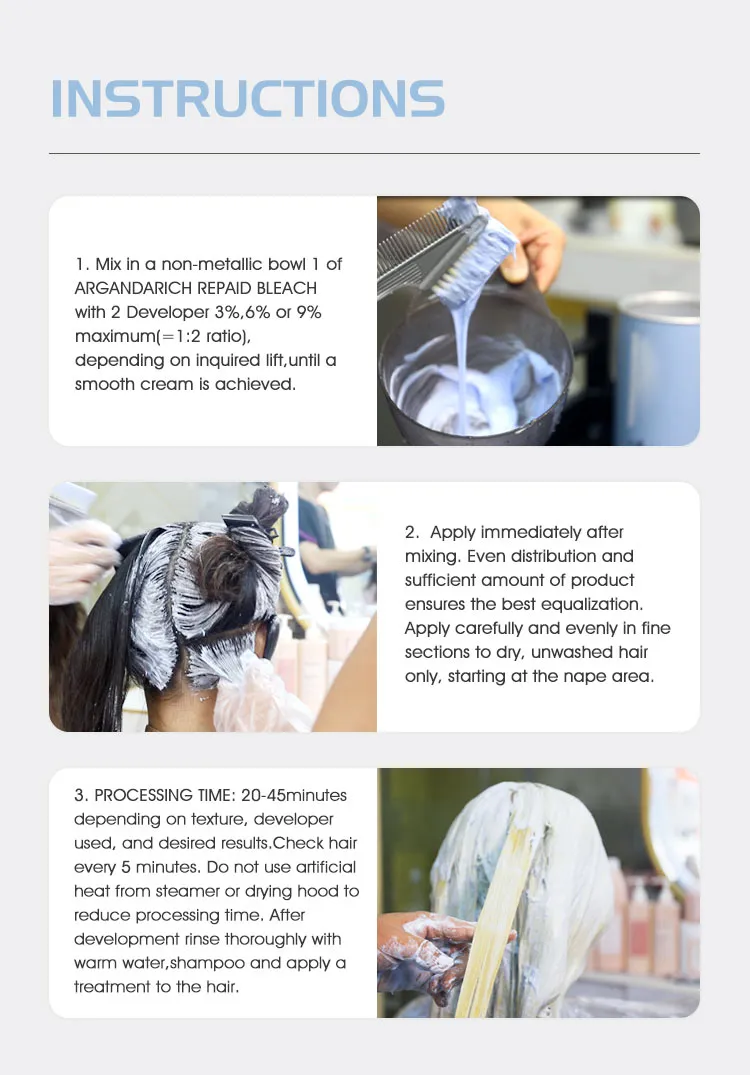 INSTRUCTIONS

1. Mix in a non-metallic bowl 1 of ARGANDARICH REPAID BLEACH with 2 Developer 3%,6% or 9% maximum(=1:2 ratio), depending on inquired lift,until a smooth cream is achieved.

2. Apply immediately after mixing. Even distribution and sufficient amount of product ensures the best equalization. Apply carefully and evenly in fine sections to dry, unwashed hair only, starting at the nape area.

3. PROCESSING TIME: 20-45minutes depending on texture, developer used, and desired results.Check hair every 5 minutes. Do not use artificial heat from steamer or drying hood to reduce processing time. After development rinse thoroughly with warm water,shampoo and apply a treatment to the hair.