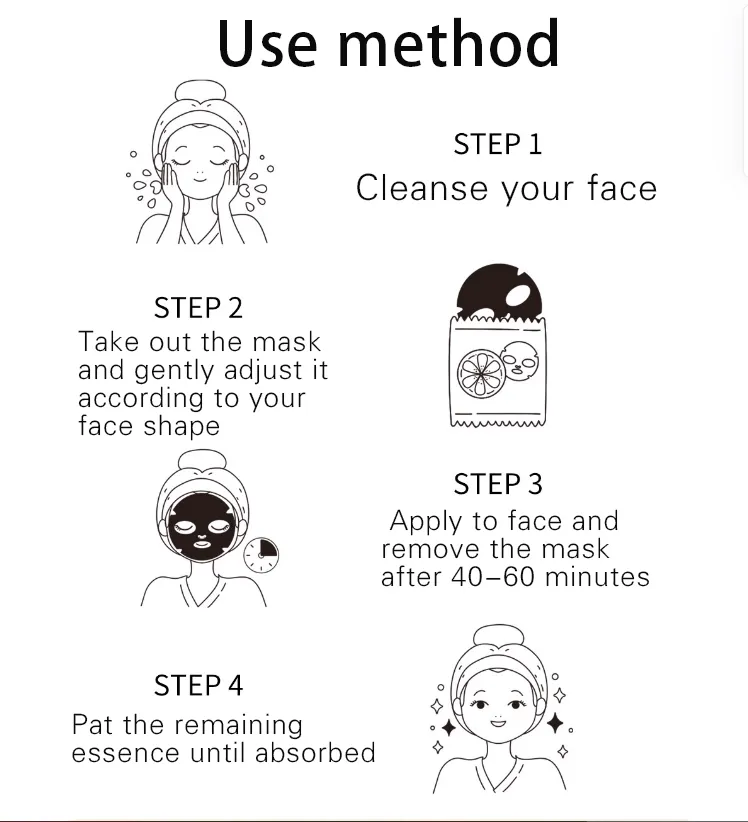 Use method

STEP 1
Cleanse your face

STEP 2
Take out the mask and gently adjust it according to your face shape

STEP 3
Apply to face and remove the mask after 40–60 minutes

STEP 4
Pat the remaining essence until absorbed