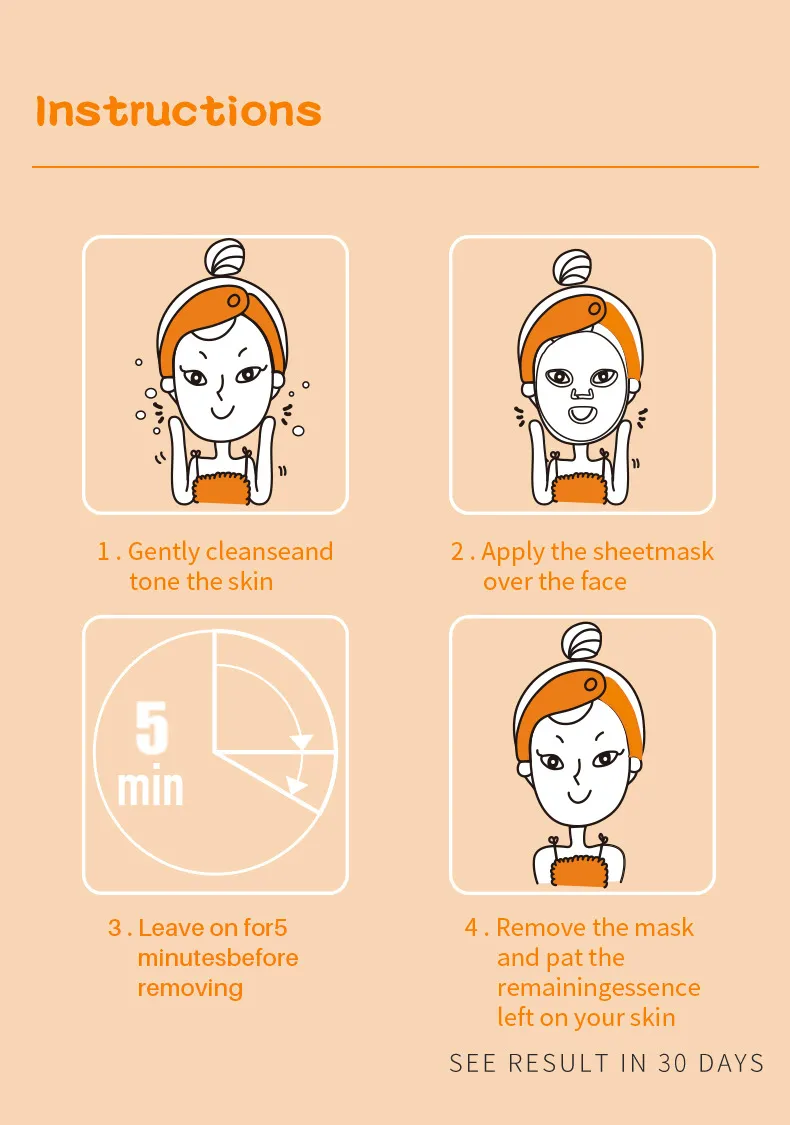 Instructions

1 . Gently cleanseand tone the skin

2 . Apply the sheetmask over the face

5 min

3 . Leave on for5 minutesbefore removing

4 . Remove the mask and pat the remainingessence left on your skin

SEE RESULT IN 30 DAYS