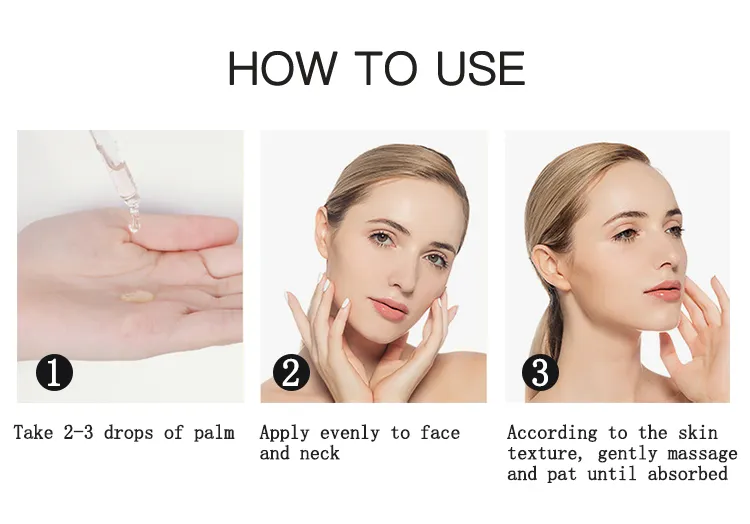 HOW TO USE

1

Take 2-3 drops of palm

2

Apply evenly to face and neck

3

According to the skin texture, gently massage and pat until absorbed