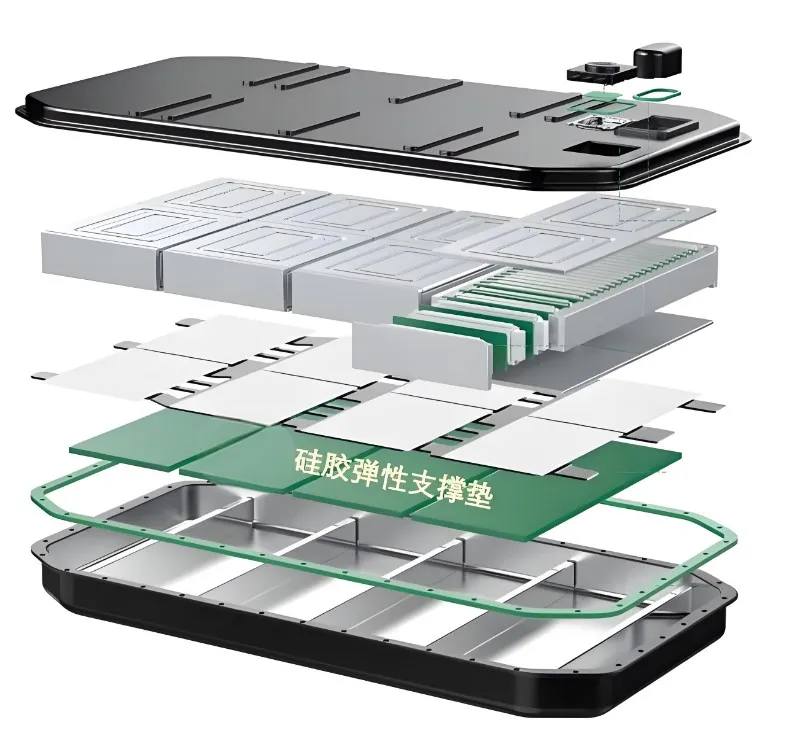 硅胶弹性支撑垫