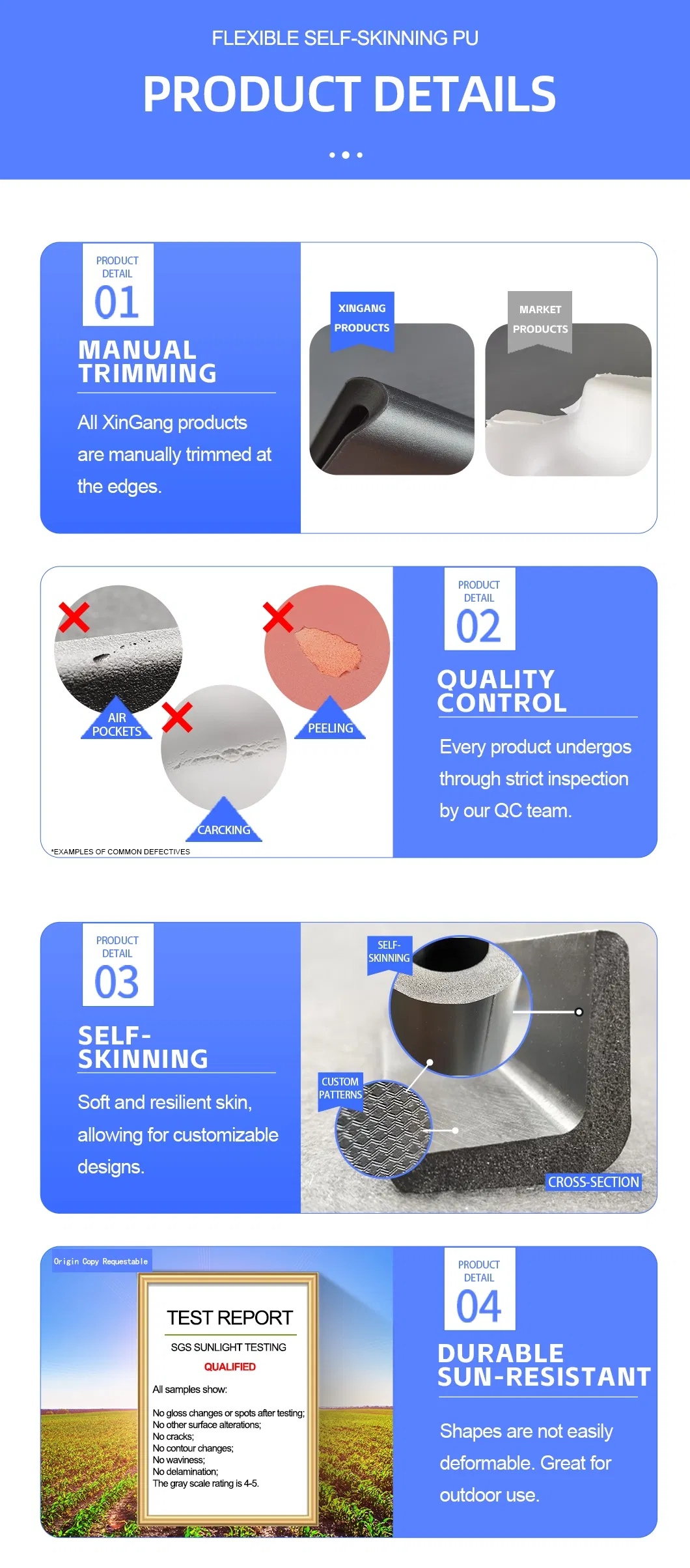 FLEXIBLE SELF-SKINNING PU

PRODUCT DETAILS

PRODUCT DETAIL
01

MANUAL TRIMMING

All XinGang products are manually trimmed at the edges.

XINGANG PRODUCTS

MARKET PRODUCTS

AIR POCKETS

PEELING

CARCKING

*EXAMPLES OF COMMON DEFECTIVES

PRODUCT DETAIL
02

QUALITY CONTROL

Every product undergos through strict inspection by our QC team.

PRODUCT DETAIL
03

SELF-SKINNING

Soft and resilient skin, allowing for customizable designs.

SELF-SKINNING

CUSTOM PATTERNS

CROSS-SECTION

Origin Copy Requestable

TEST REPORT

SGS SUNLIGHT TESTING

QUALIFIED

All samples show:

No gloss changes or spots after testing;
No other surface alterations;
No cracks;
No contour changes;
No waviness;
No delamination;
The gray scale rating is 4-5.

PRODUCT DETAIL
04

DURABLE SUN-RESISTANT

Shapes are not easily deformable. Great for outdoor use.