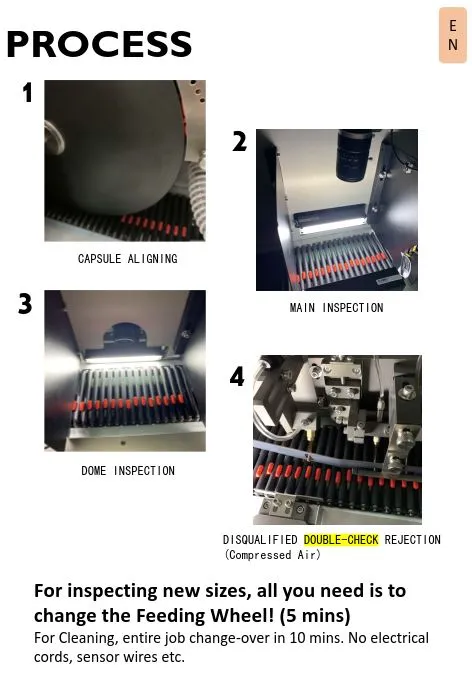 PROCESS

E
N

1

CAPSULE ALIGNING

2

MAIN INSPECTION

3

DOME INSPECTION

4

DISQUALIFIED DOUBLE-CHECK REJECTION
(Compressed Air)

For inspecting new sizes, all you need is to change the Feeding Wheel! (5 mins)

For Cleaning, entire job change-over in 10 mins. No electrical cords, sensor wires etc.