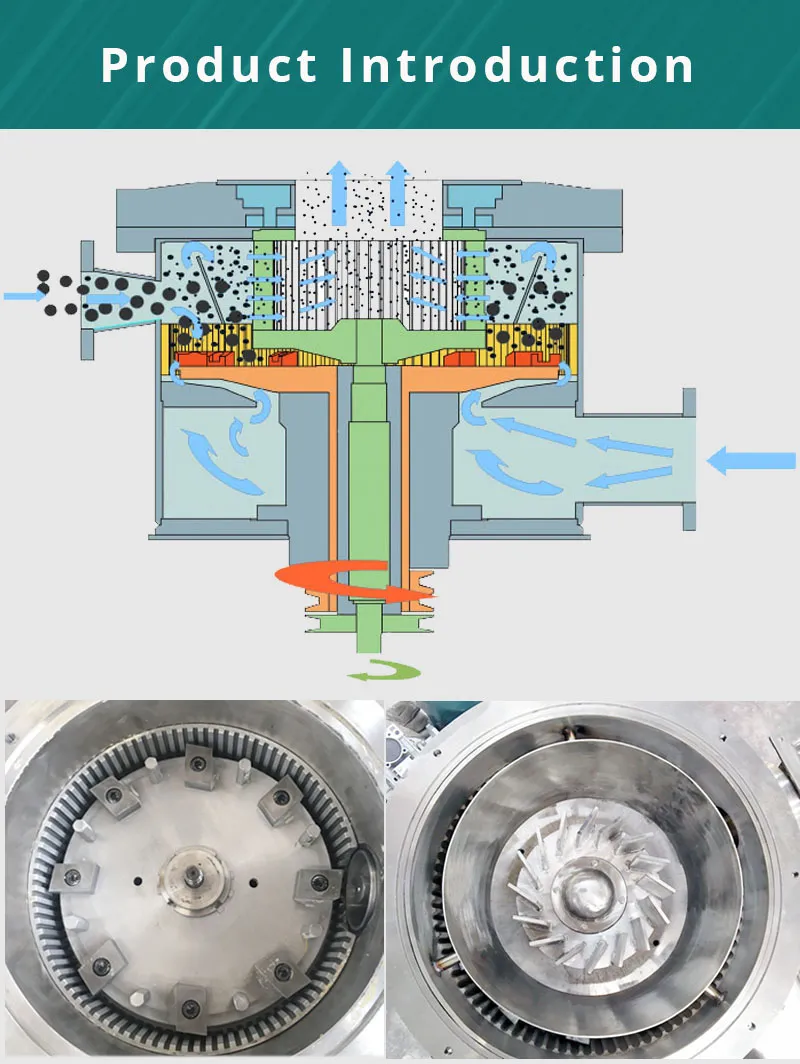 Product Introduction