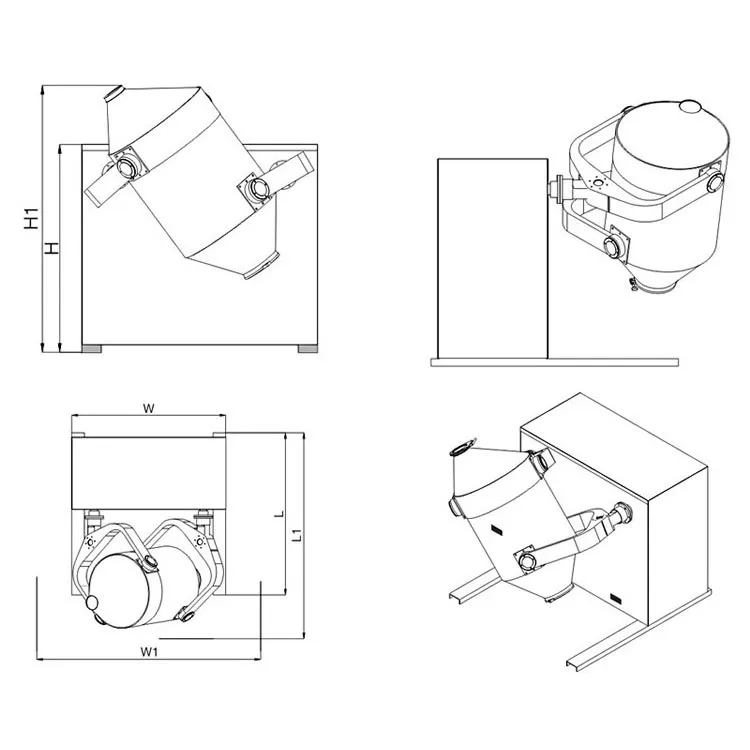 H1
H
W
L
L1
W1