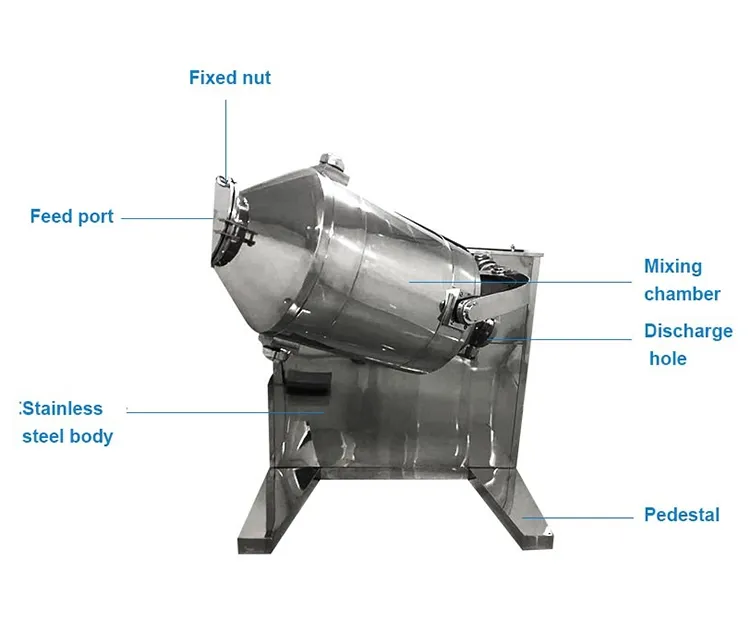 Fixed nut

Feed port

Mixing chamber

Discharge hole

:Stainless steel body

Pedestal