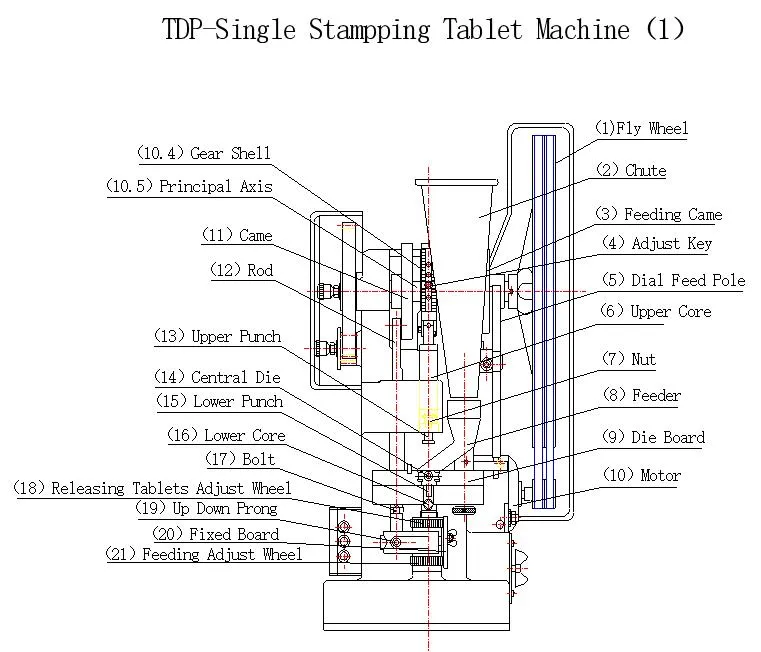 TDP-Single Stampping Tablet Machine (1)

(10.4) Gear Shell
(10.5) Principal Axis
(11) Came
(12) Rod
(13) Upper Punch
(14) Central Die
(15) Lower Punch
(16) Lower Core
(17) Bolt
(18) Releasing Tablets Adjust Wheel
(19) Up Down Prong
(20) Fixed Board
(21) Feeding Adjust Wheel

(1)Fly Wheel
(2) Chute
(3) Feeding Came
(4) Adjust Key
(5) Dial Feed Pole
(6) Upper Core
(7) Nut
(8) Feeder
(9) Die Board
(10) Motor