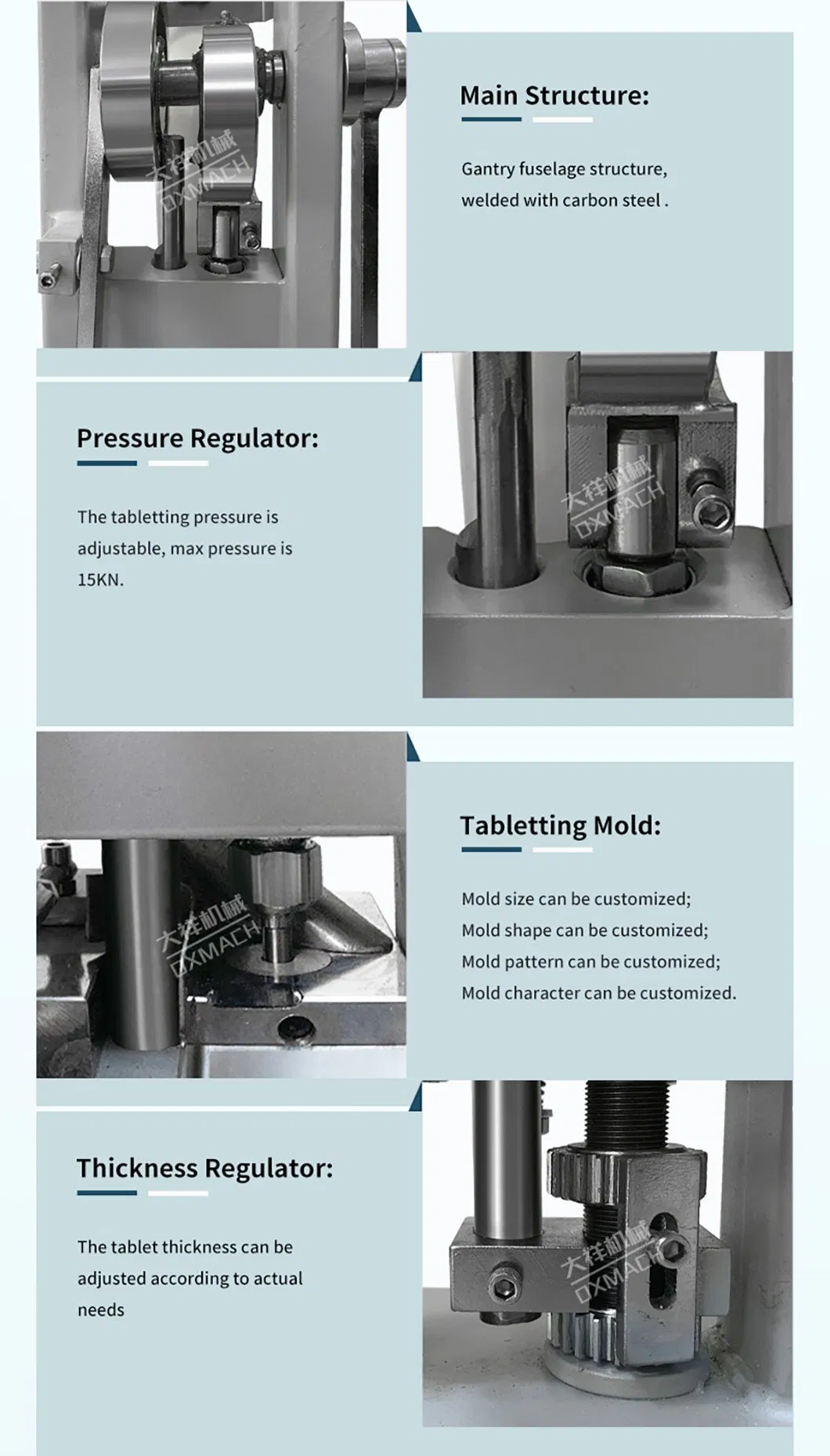 大祥机械
DXMACH

Main Structure:

Gantry fuselage structure, welded with carbon steel .

Pressure Regulator:

The tabletting pressure is adjustable, max pressure is 15KN.

大祥机械
DXMACH

大祥机械
DXMACH

Tabletting Mold:

Mold size can be customized;
Mold shape can be customized;
Mold pattern can be customized;
Mold character can be customized.

Thickness Regulator:

The tablet thickness can be adjusted according to actual needs

大祥机械
DXMACH